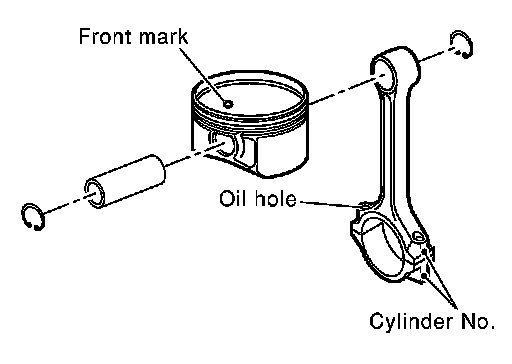 Front mark

Oil hole

Cylinder No.