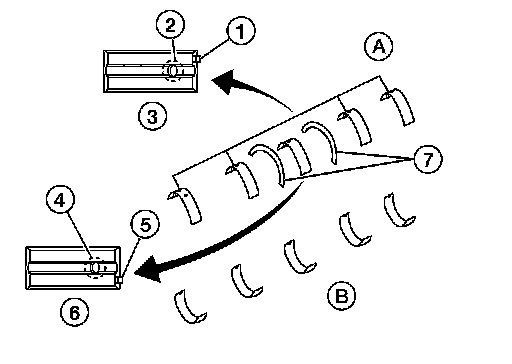 2
1
A
3
7
4
5
6
B