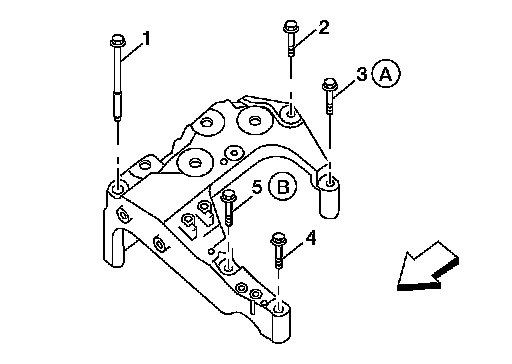 1
2
3 A
5 B
4