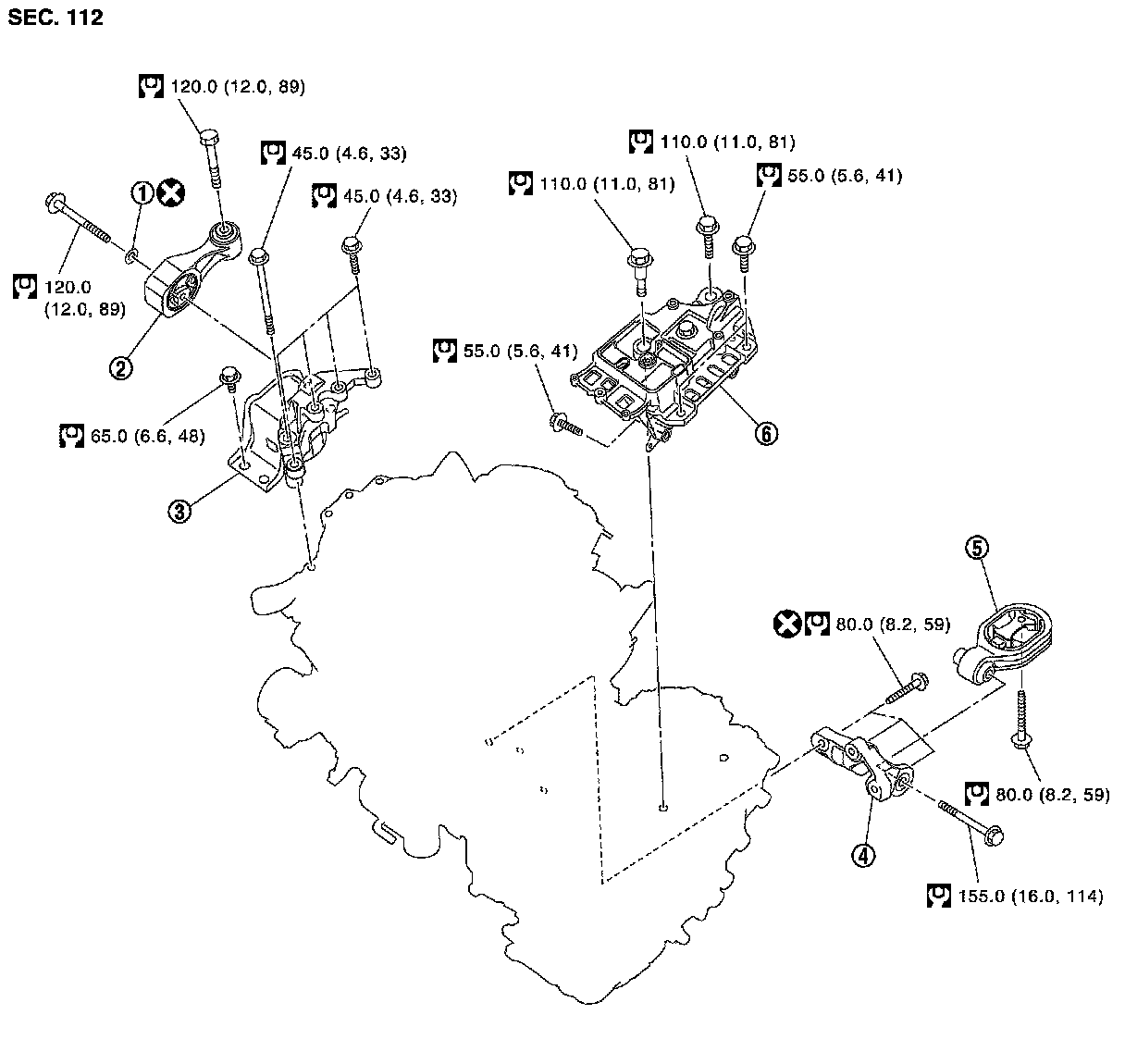 SEC. 112

120.0 (12.0, 89)

45.0 (4.6, 33)

45.0 (4.6, 33)

1

120.0 (12.0, 89)

2

65.0 (6.6, 48)

3

110.0 (11.0, 81)

110.0 (11.0, 81)

55.0 (5.6, 41)

55.0 (5.6, 41)

6

5

80.0 (8.2, 59)

80.0 (8.2, 59)

4

155.0 (16.0, 114)