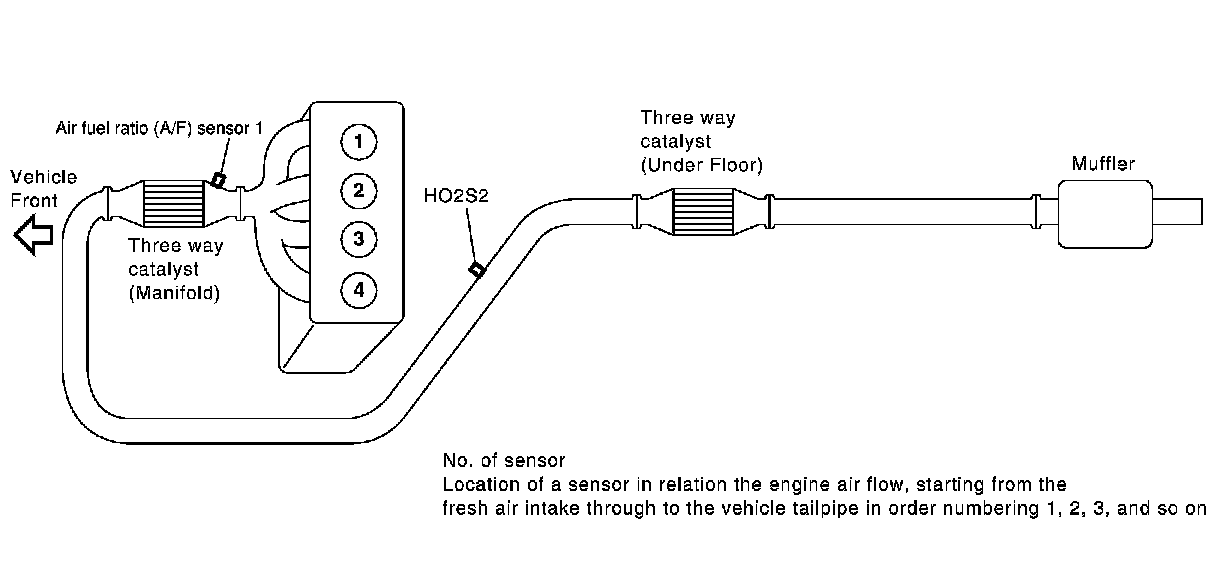 Air fuel ratio (A/F) sensor 1

Vehicle Front

Three way catalyst (Manifold)

1
2
3
4

HO2S2

Three way catalyst (Under Floor)

Muffler

No. of sensor
Location of a sensor in relation the engine air flow, starting from the fresh air intake through to the vehicle tailpipe in order numbering 1, 2, 3, and so on