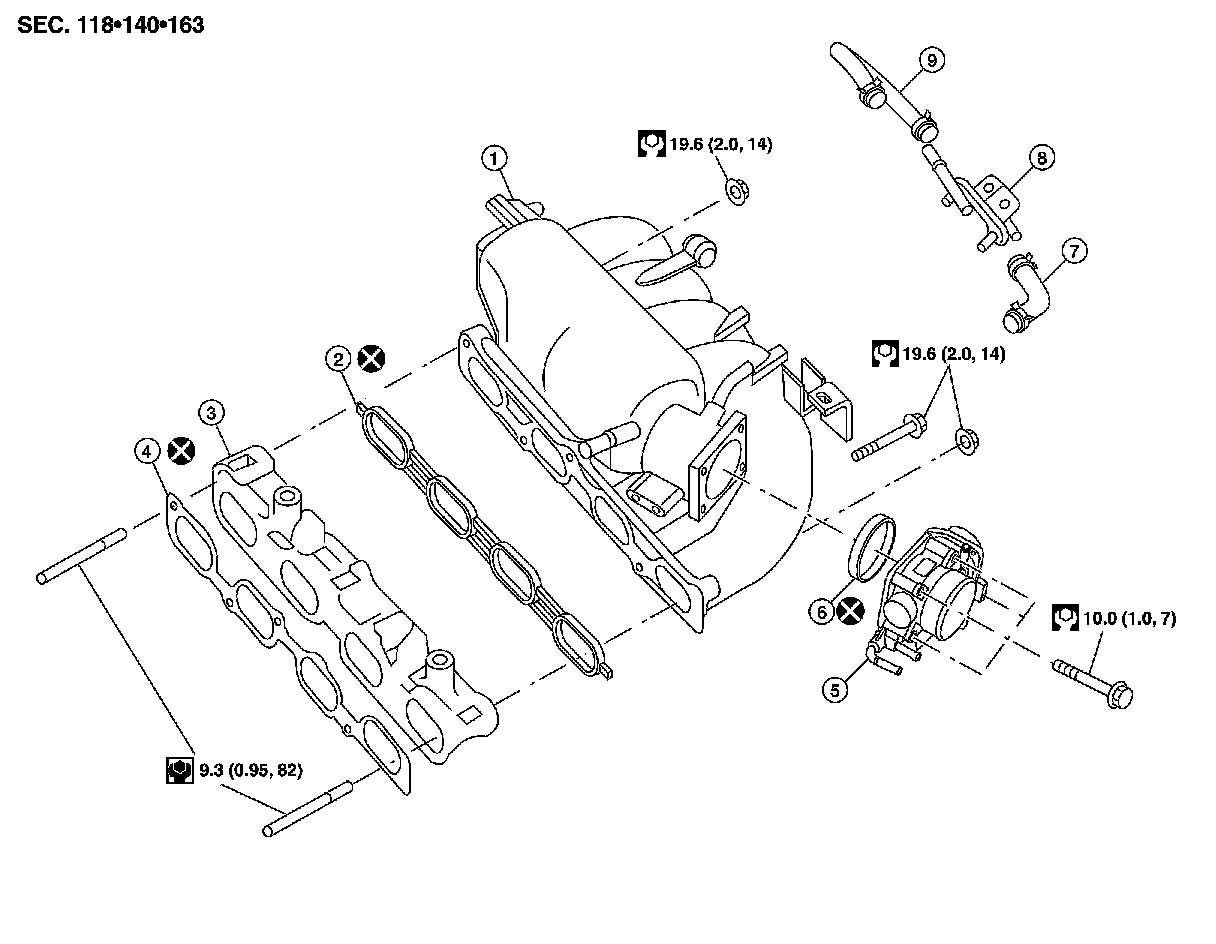 SEC. 118•140•163

9

19.6 (2.0, 14)

1

8

7

2

19.6 (2.0, 14)

3

4

6

10.0 (1.0, 7)

5

9.3 (0.95, 82)