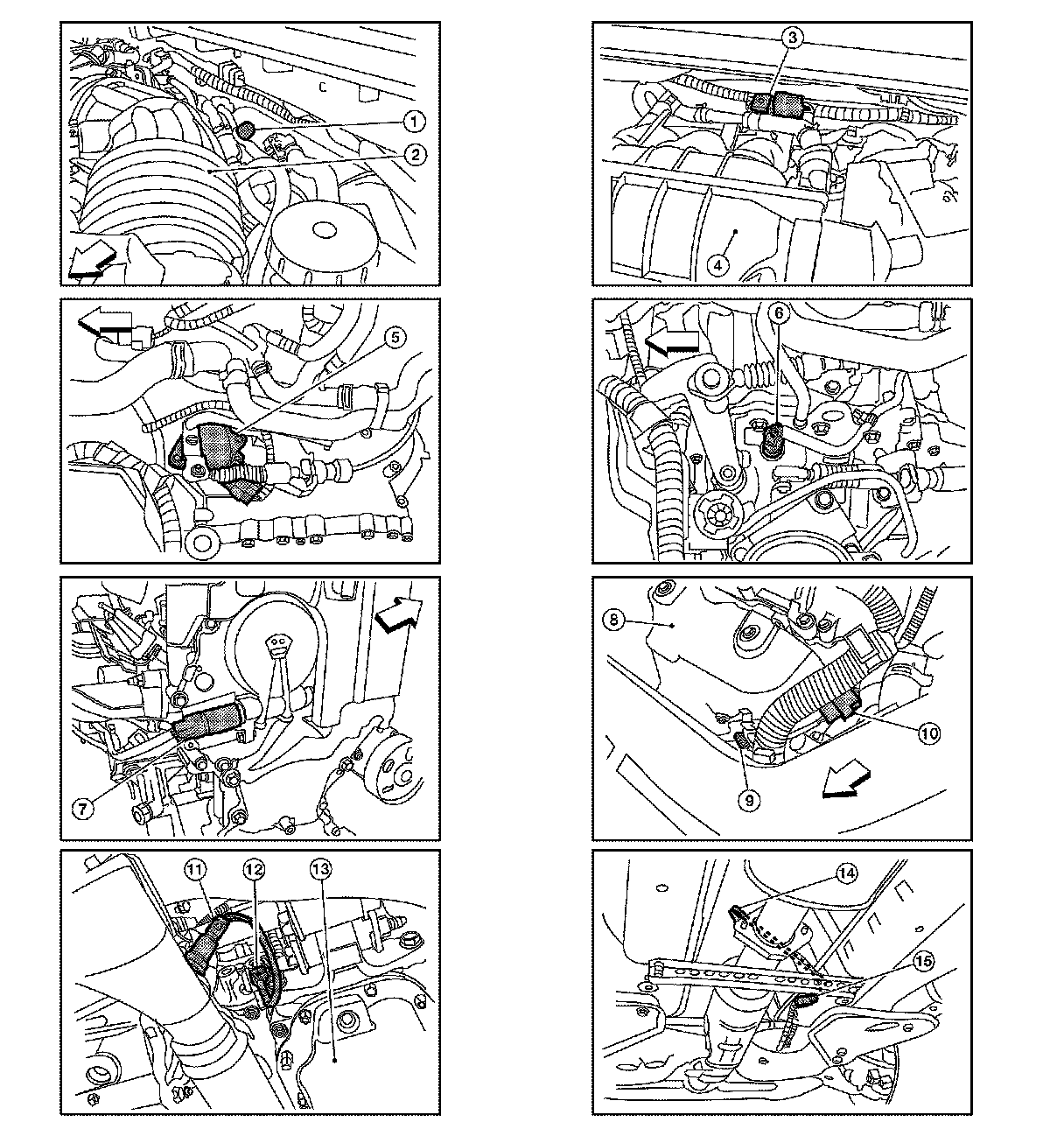 1
2
3
4
5
6
7
8
10
9
11
12
13
14
15