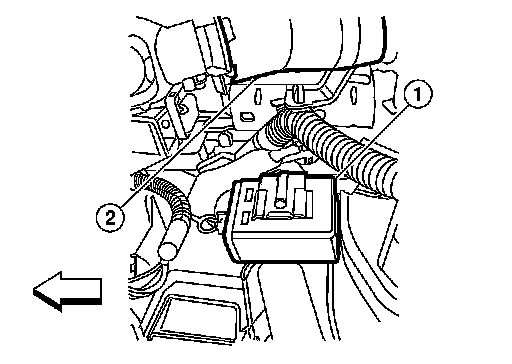 1

2