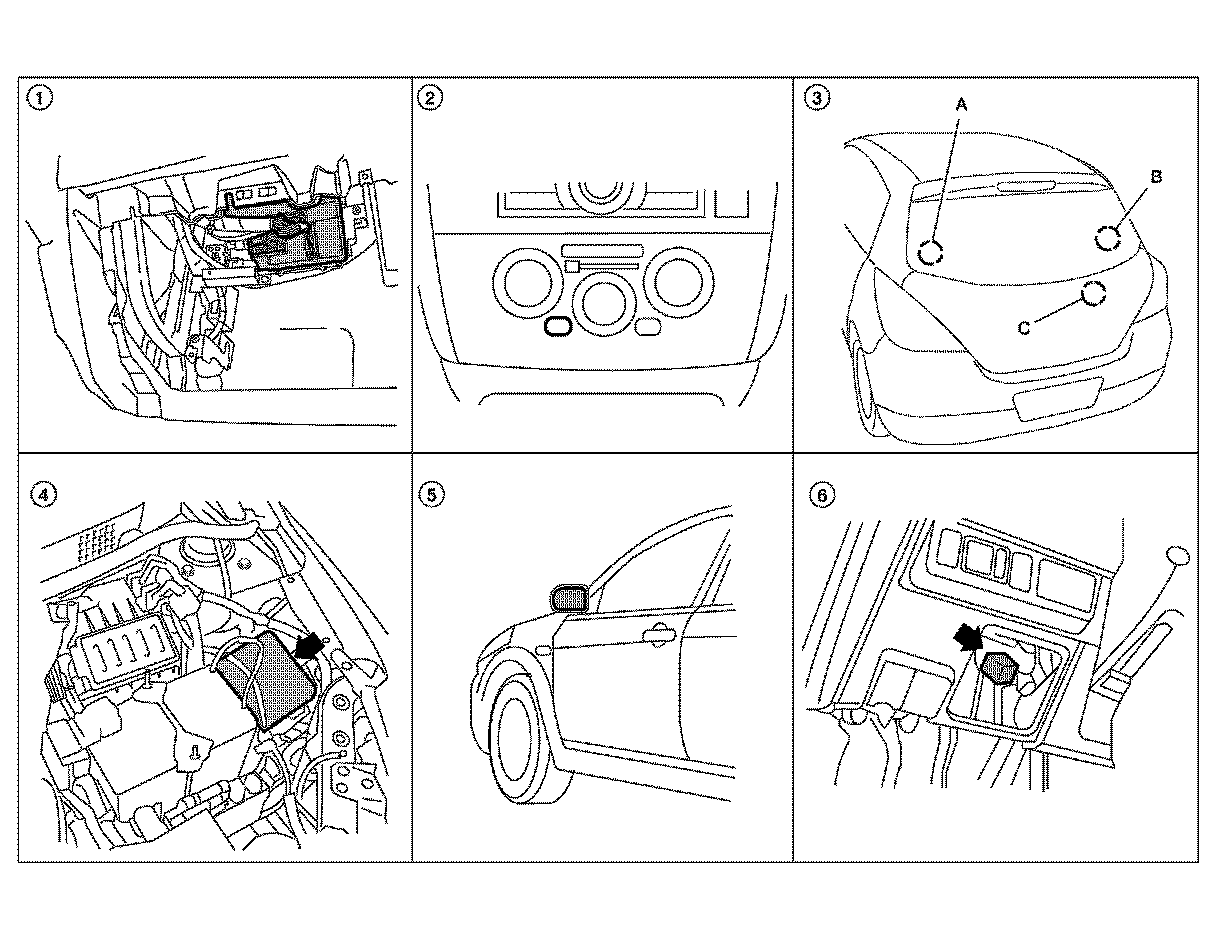 ①

②

③
A
B
C

④

⑤

⑥