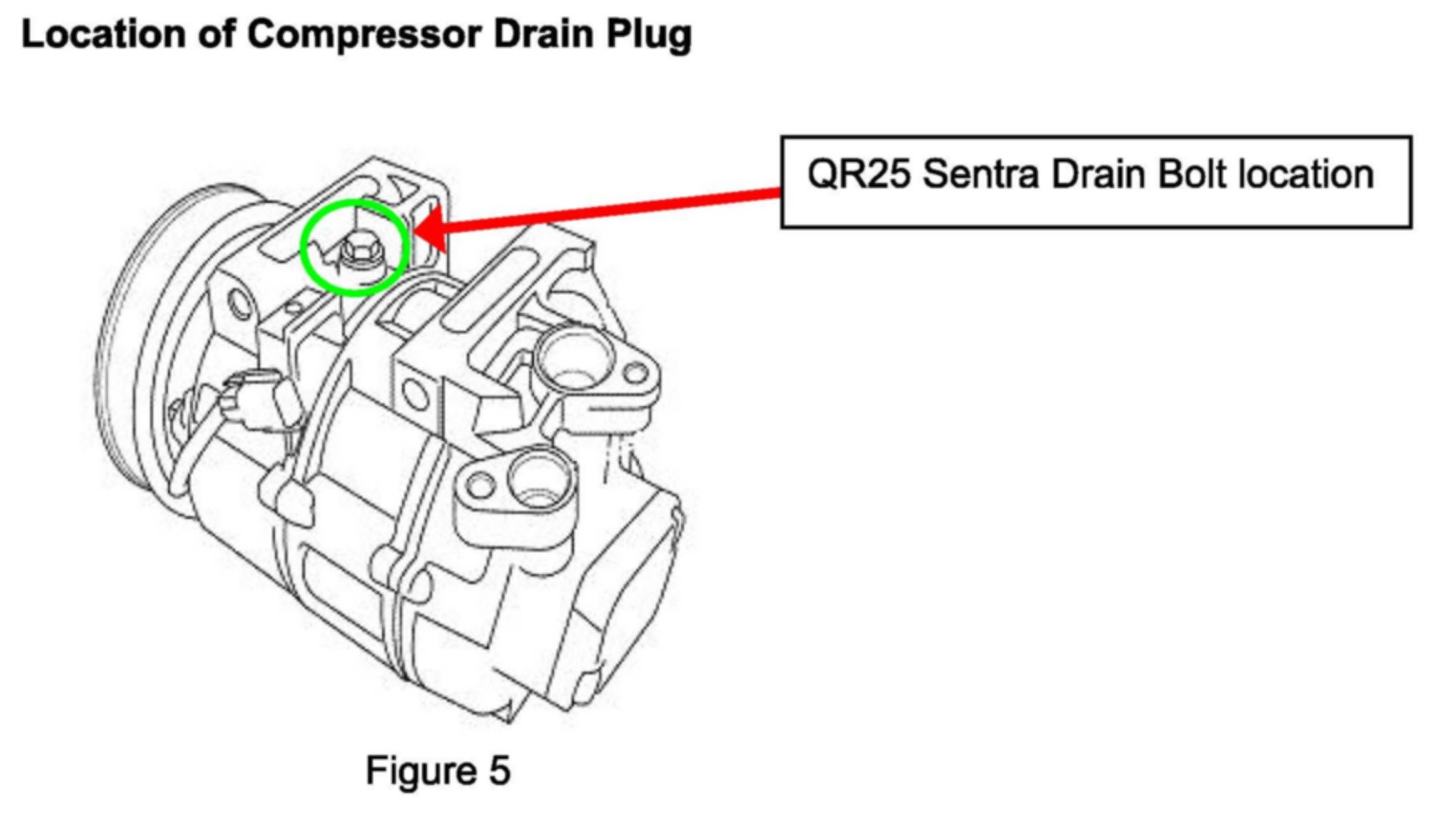 Location of Compressor Drain Plug

QR25 Sentra Drain Bolt location

Figure 5