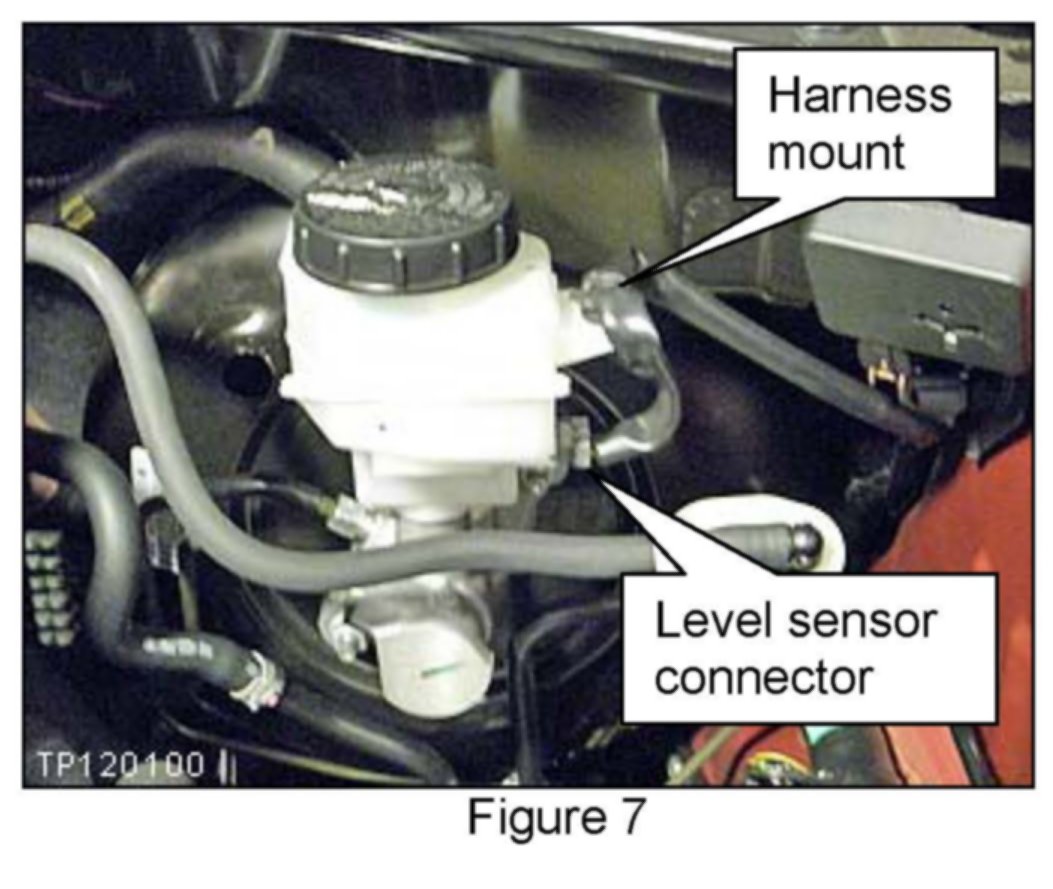 Harness mount

Level sensor connector

TP120100

Figure 7