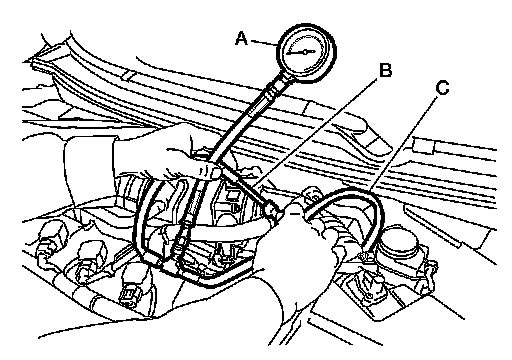 A
B
C