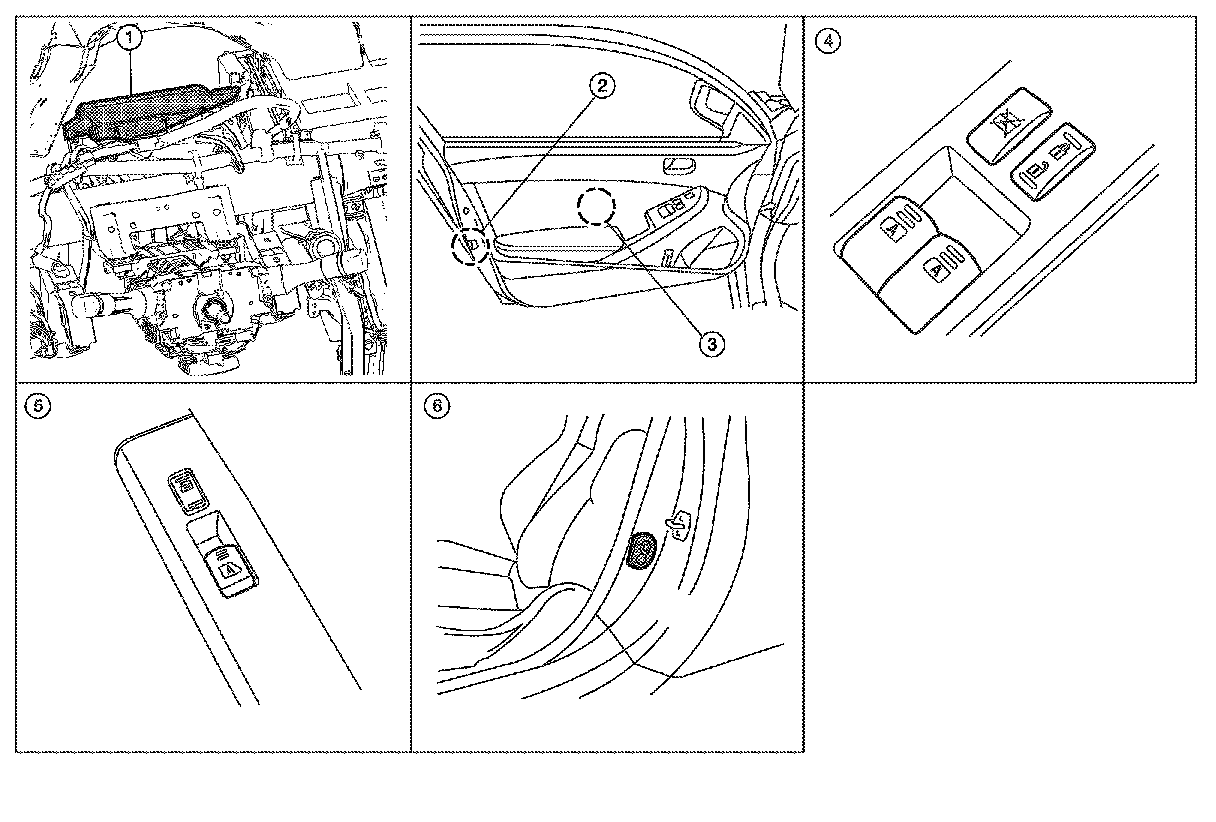 1
2
3
4
5
6