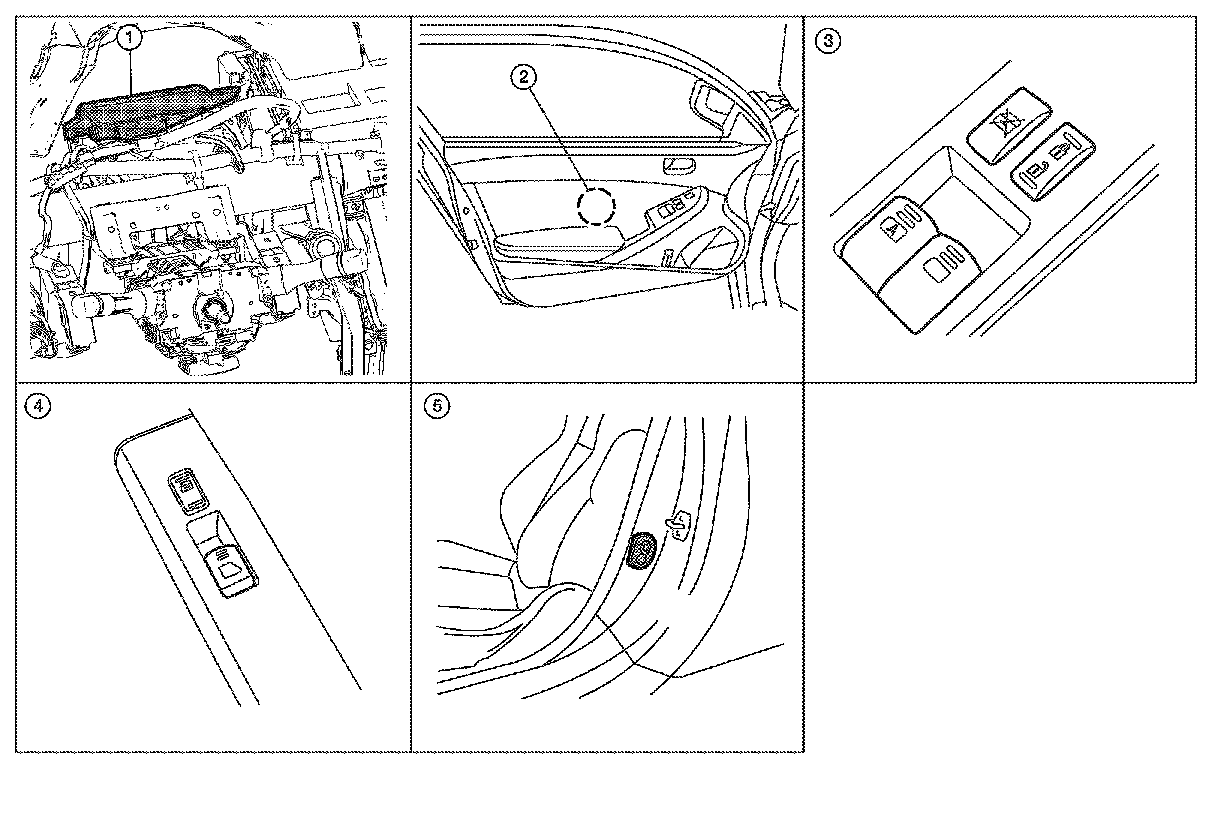 1
2
3
4
5