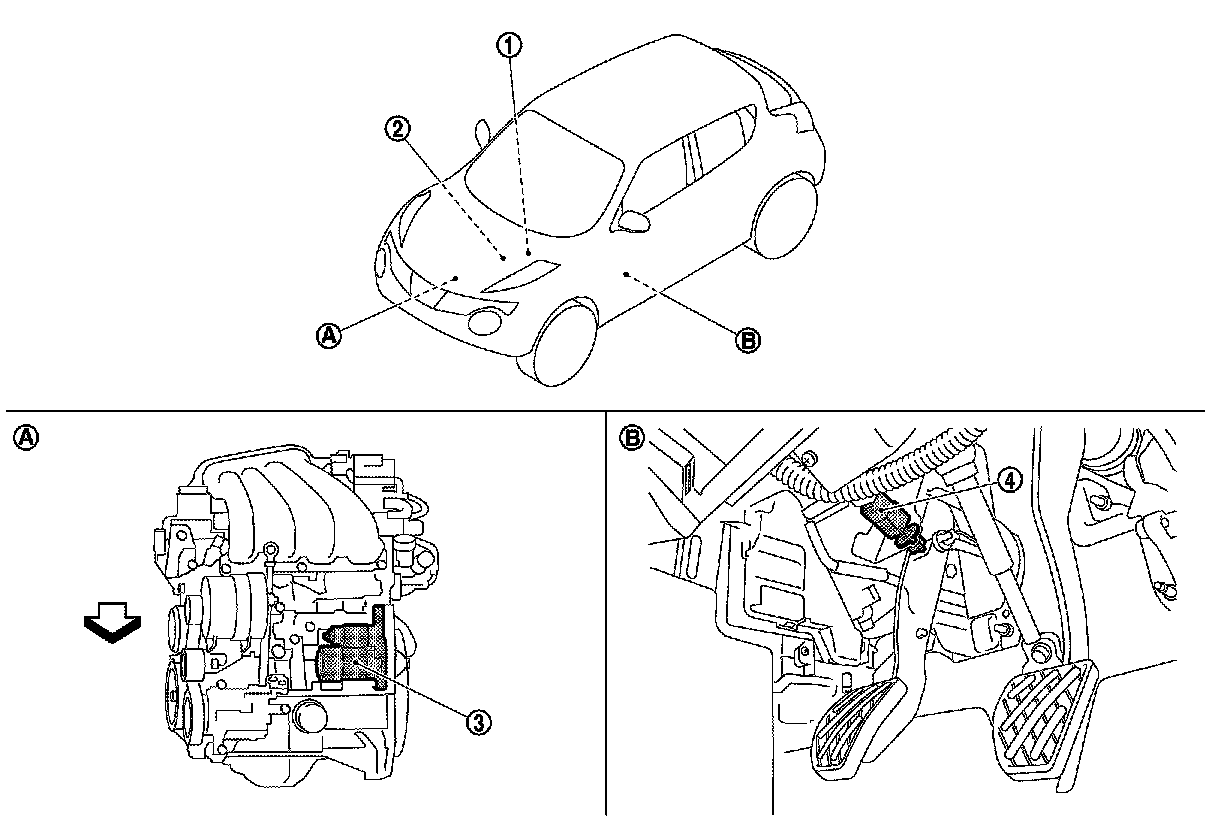 1
2
A
B

A
3

B
4