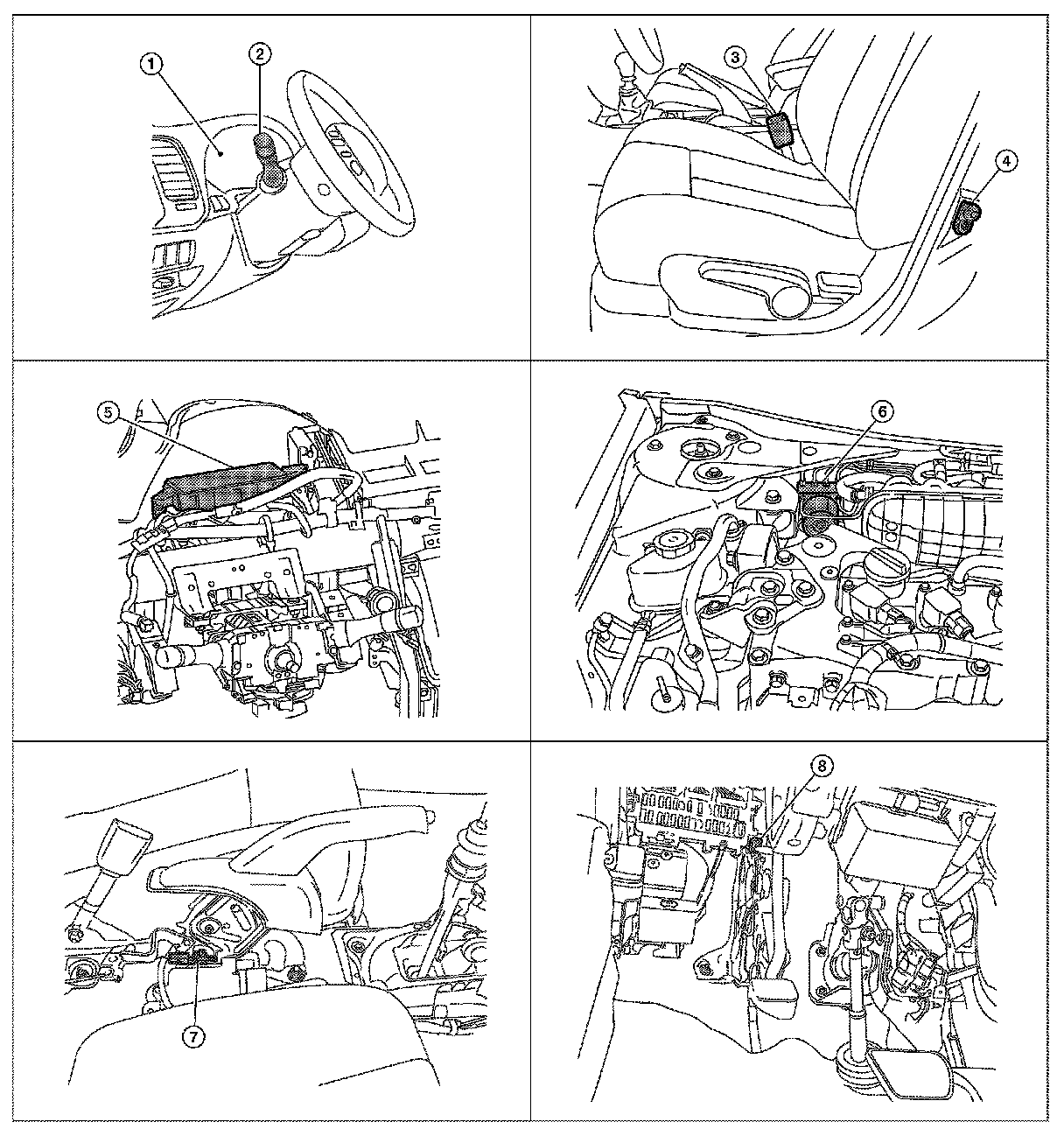 1
2
3
4
5
6
7
8