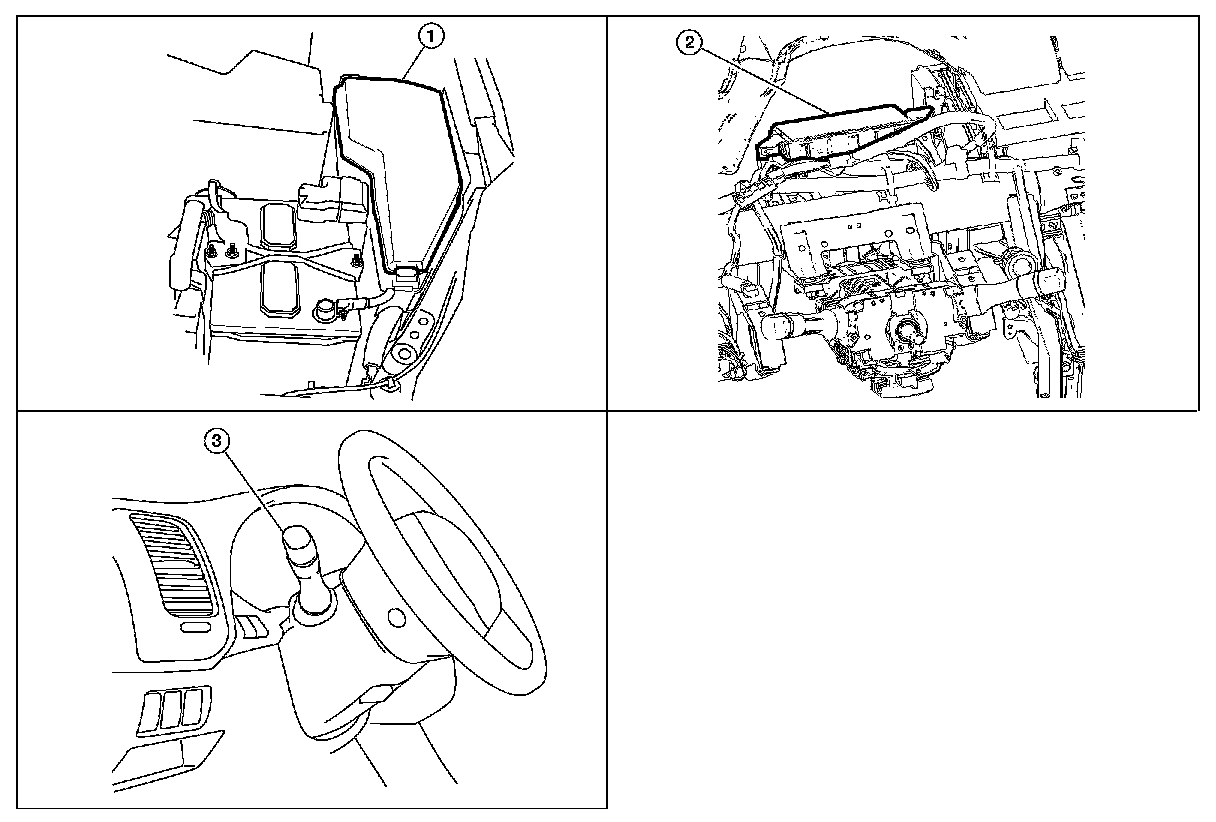 1

2

3