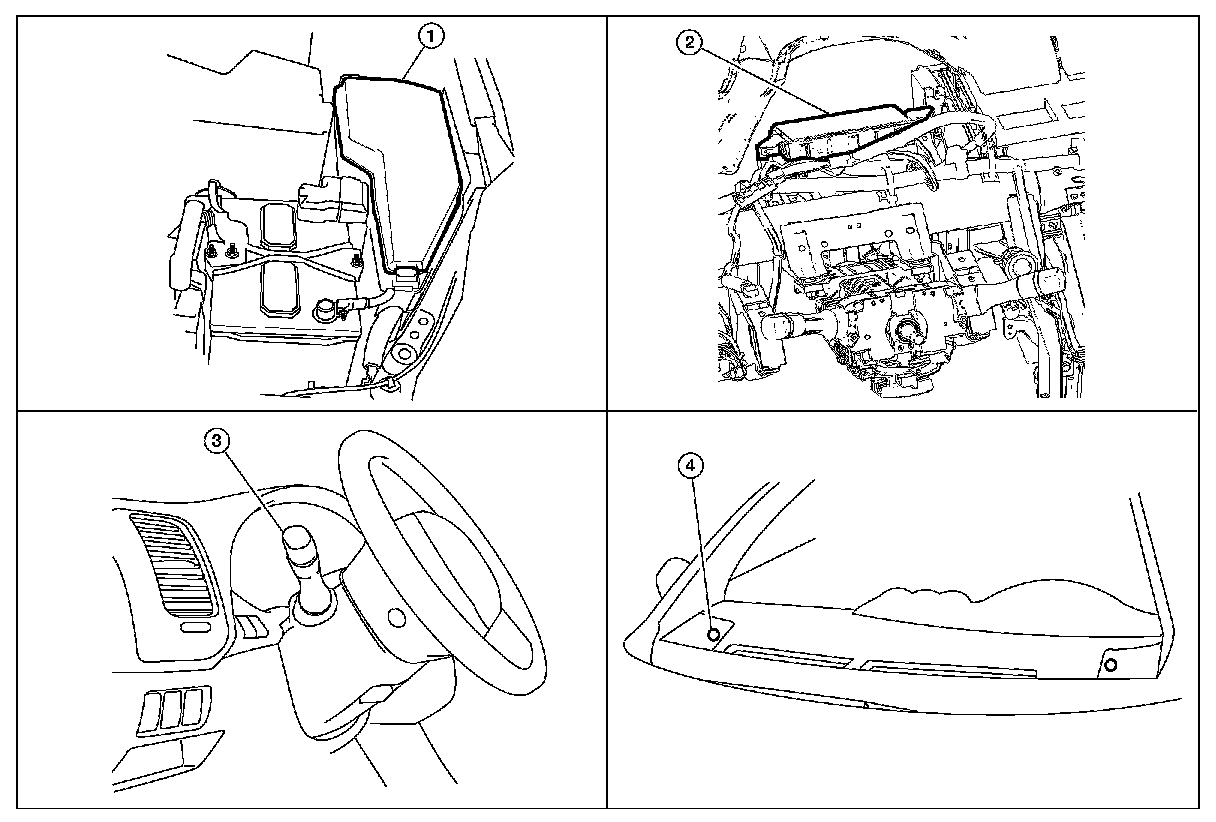 1

2

3

4