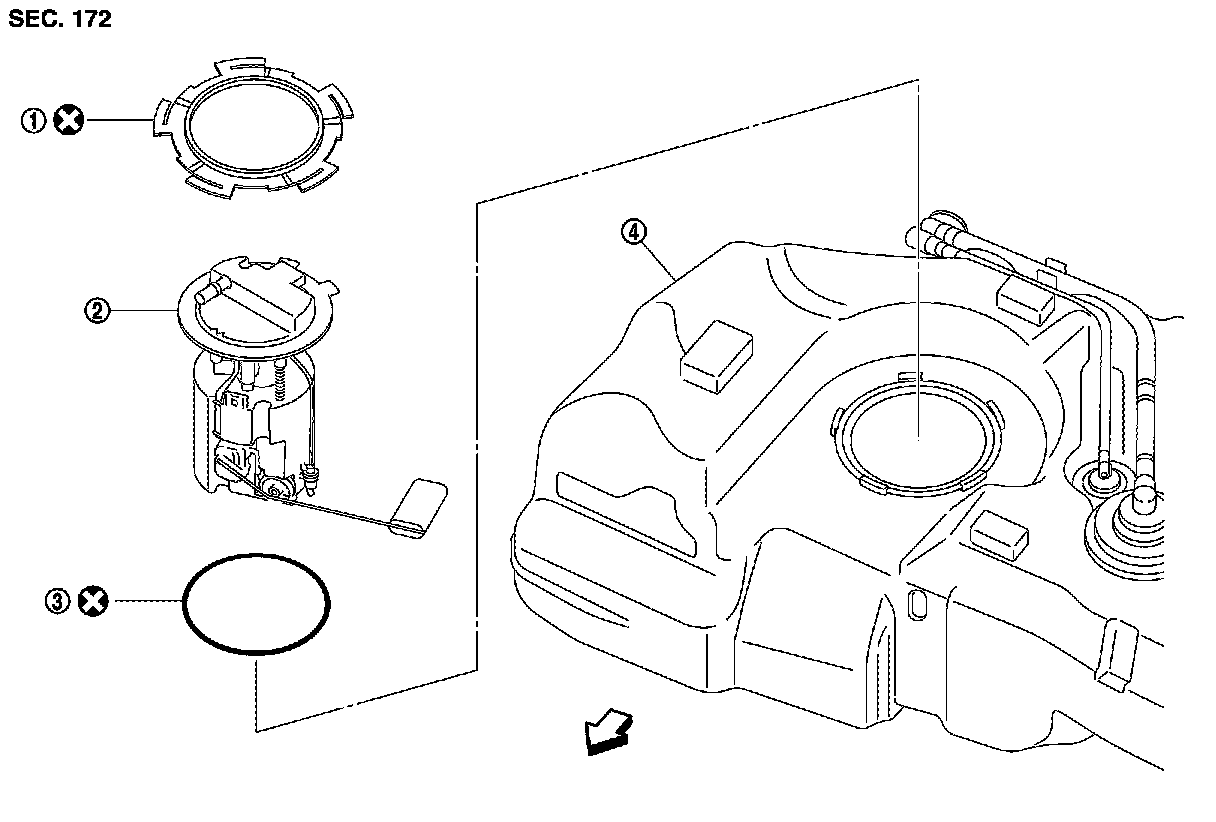 SEC. 172

①

②

③

④