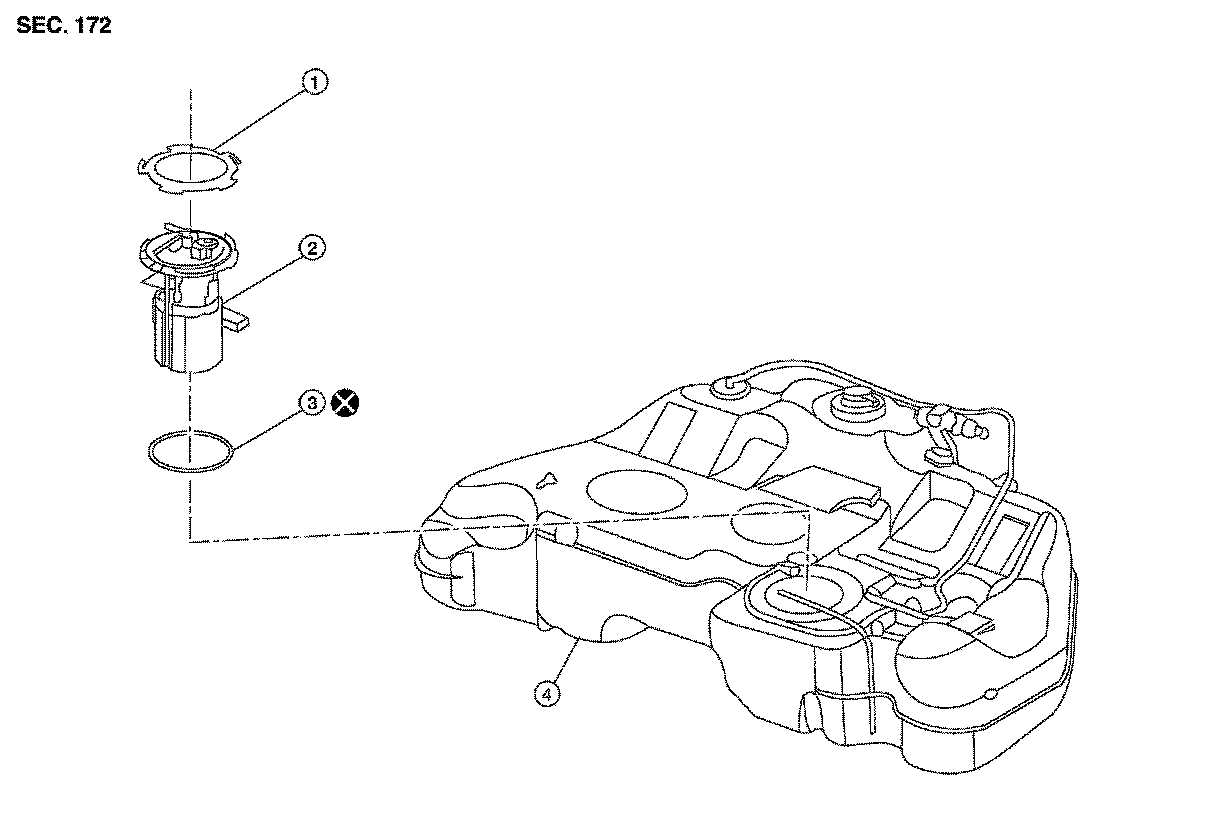 SEC. 172

1

2

3

4