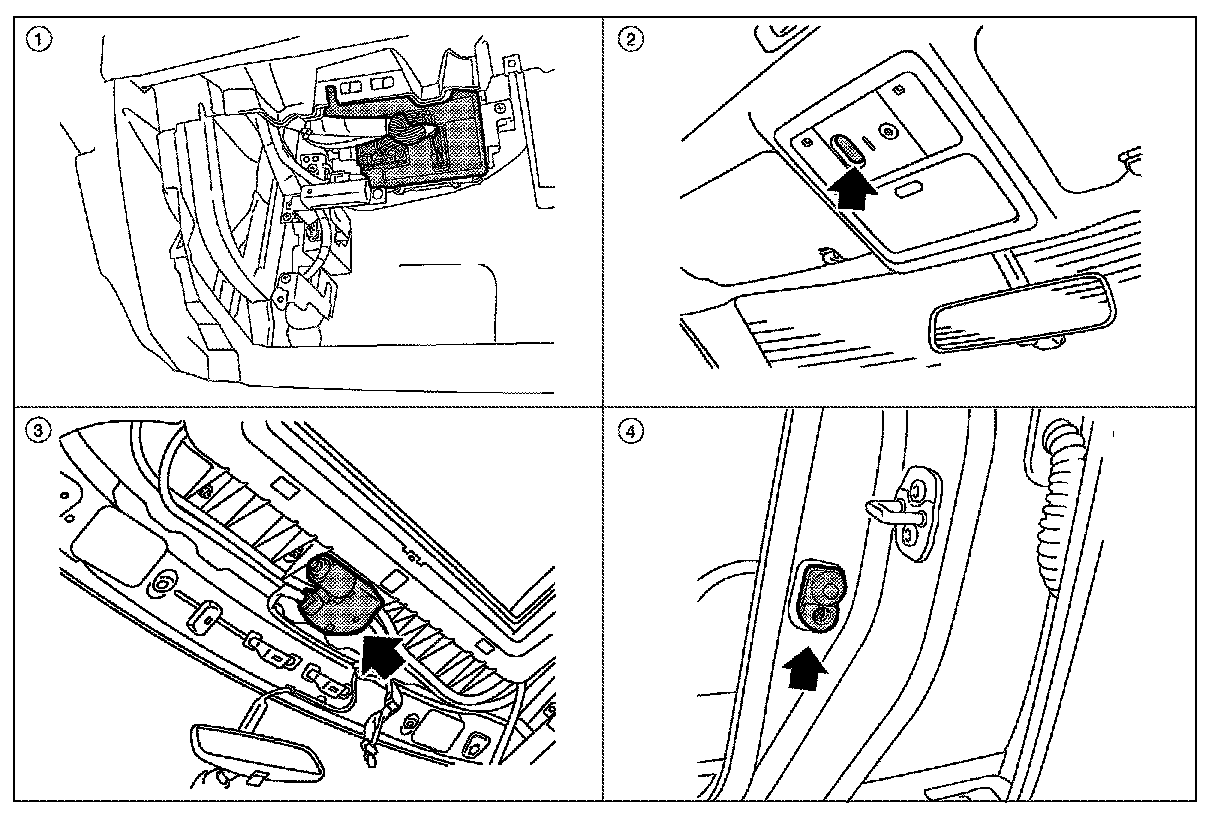 ①

②

③

④