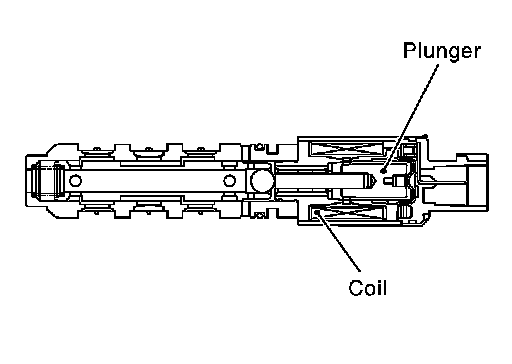 Plunger

Coil