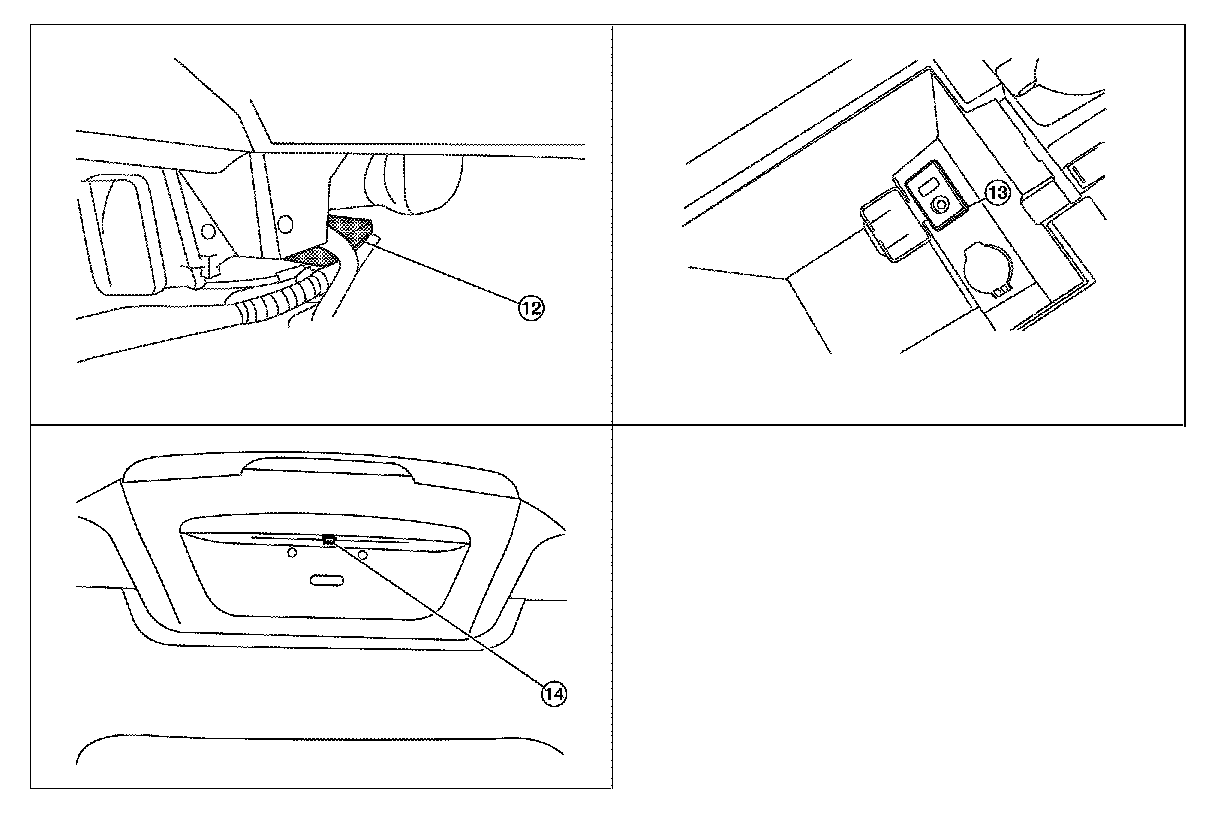 12

13

14