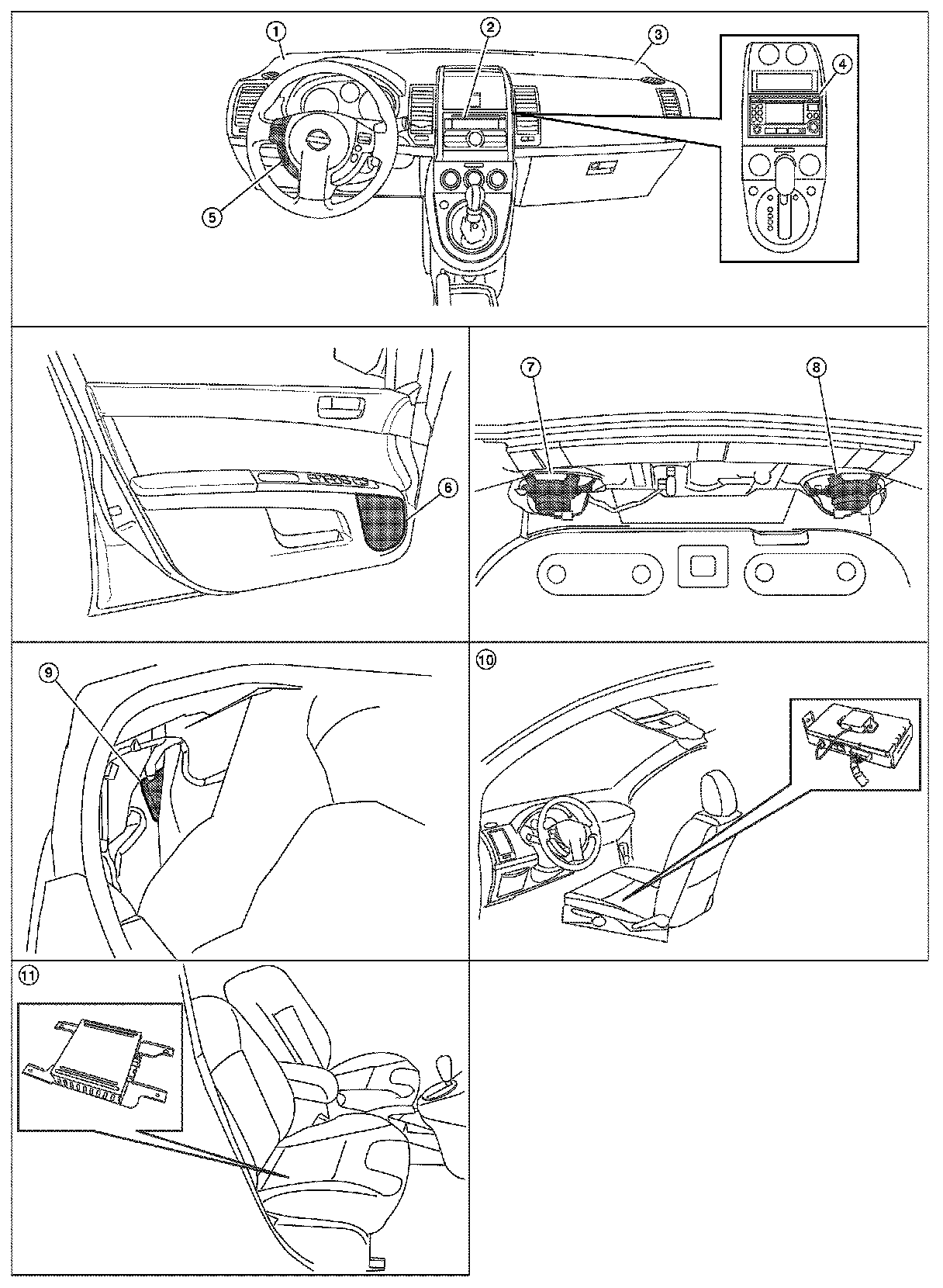 1
2
3
4
5
6
7
8
9
10
11