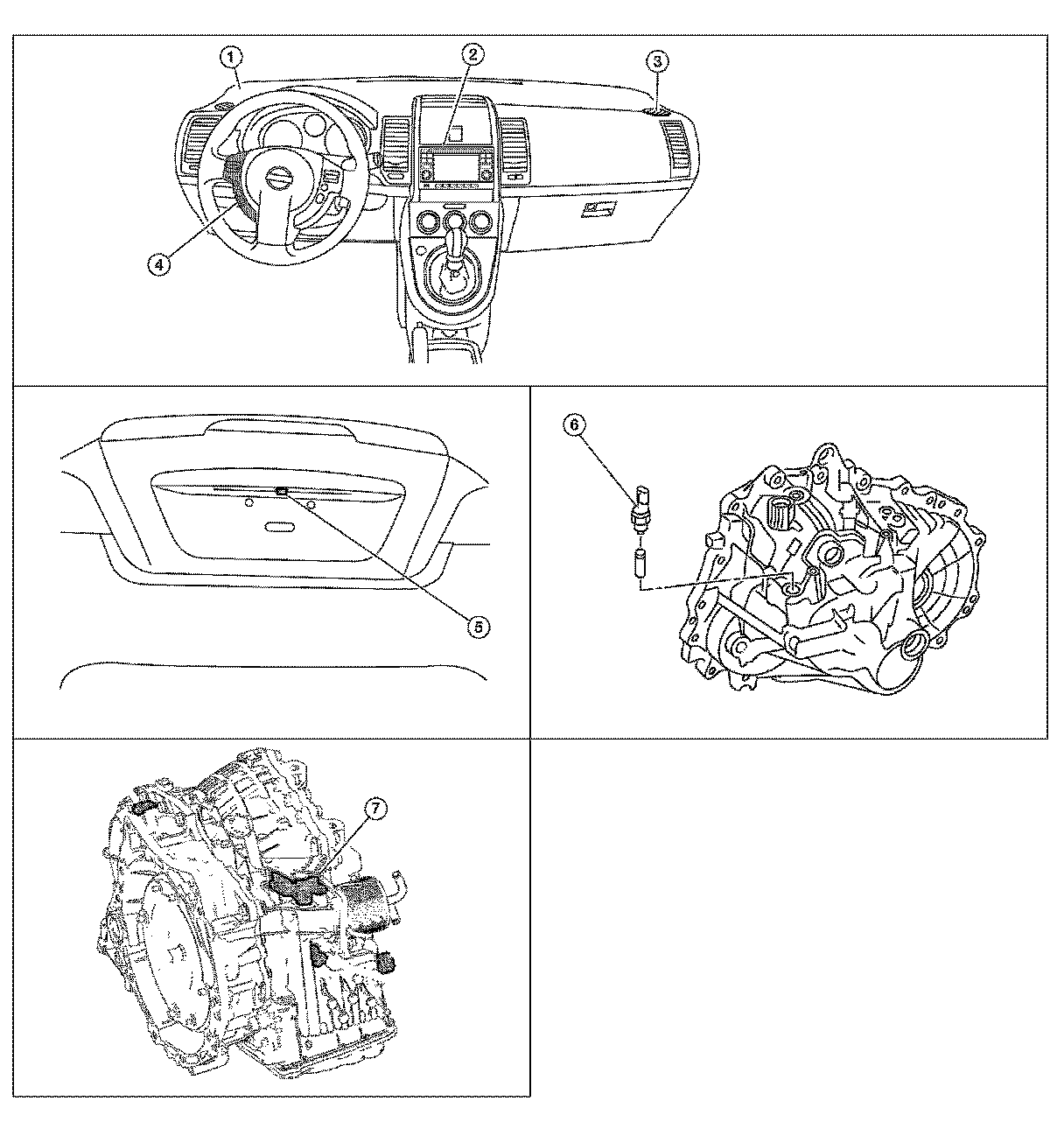 1
2
3
4
5
6
7