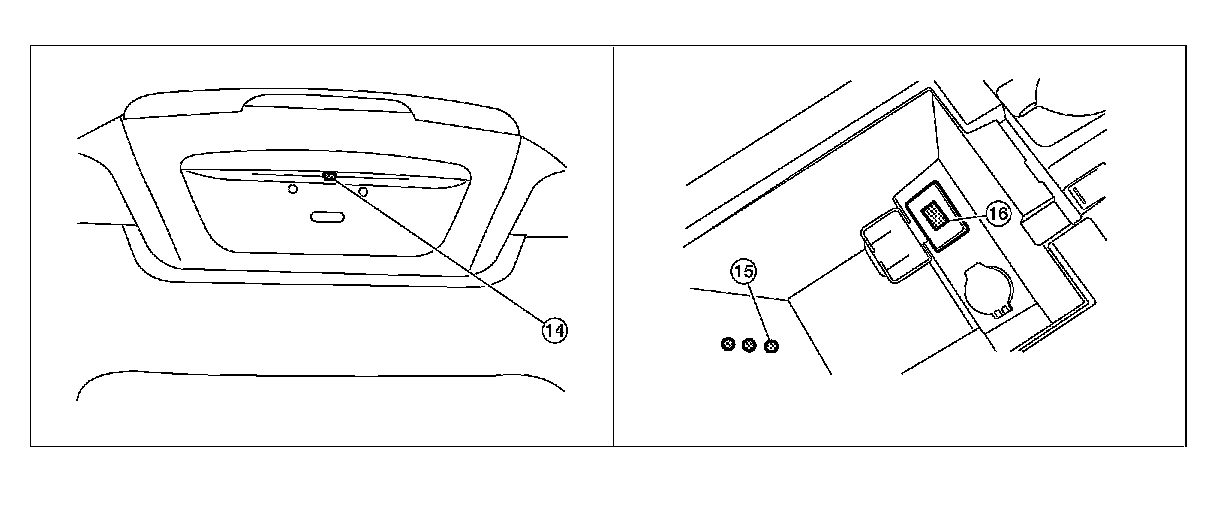 14

16

15