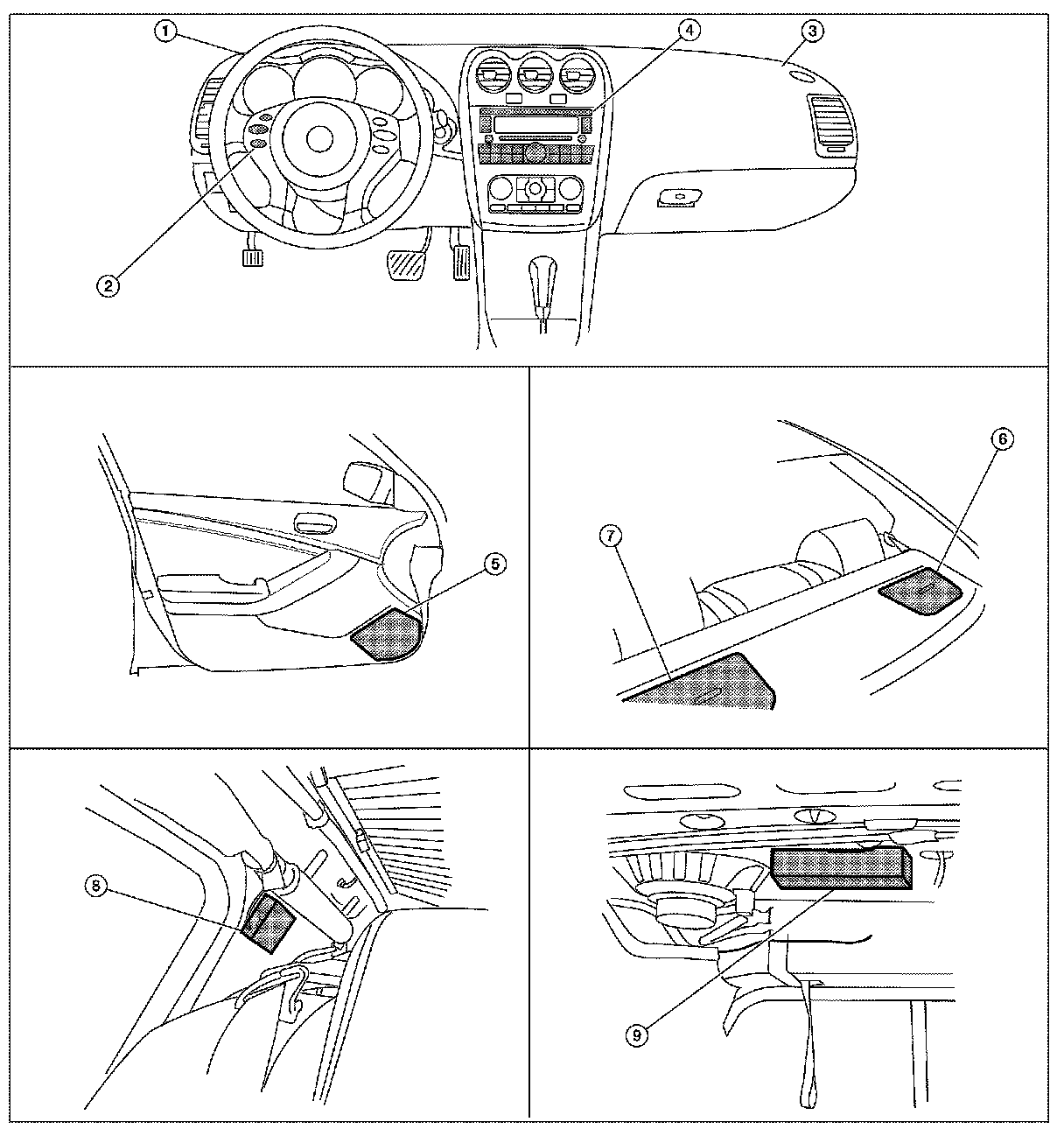 1
4
3
2
5
6
7
8
9