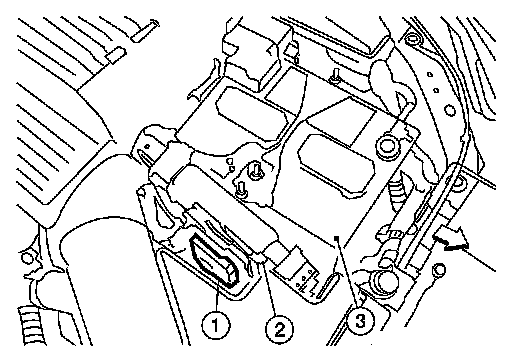 1
2
3