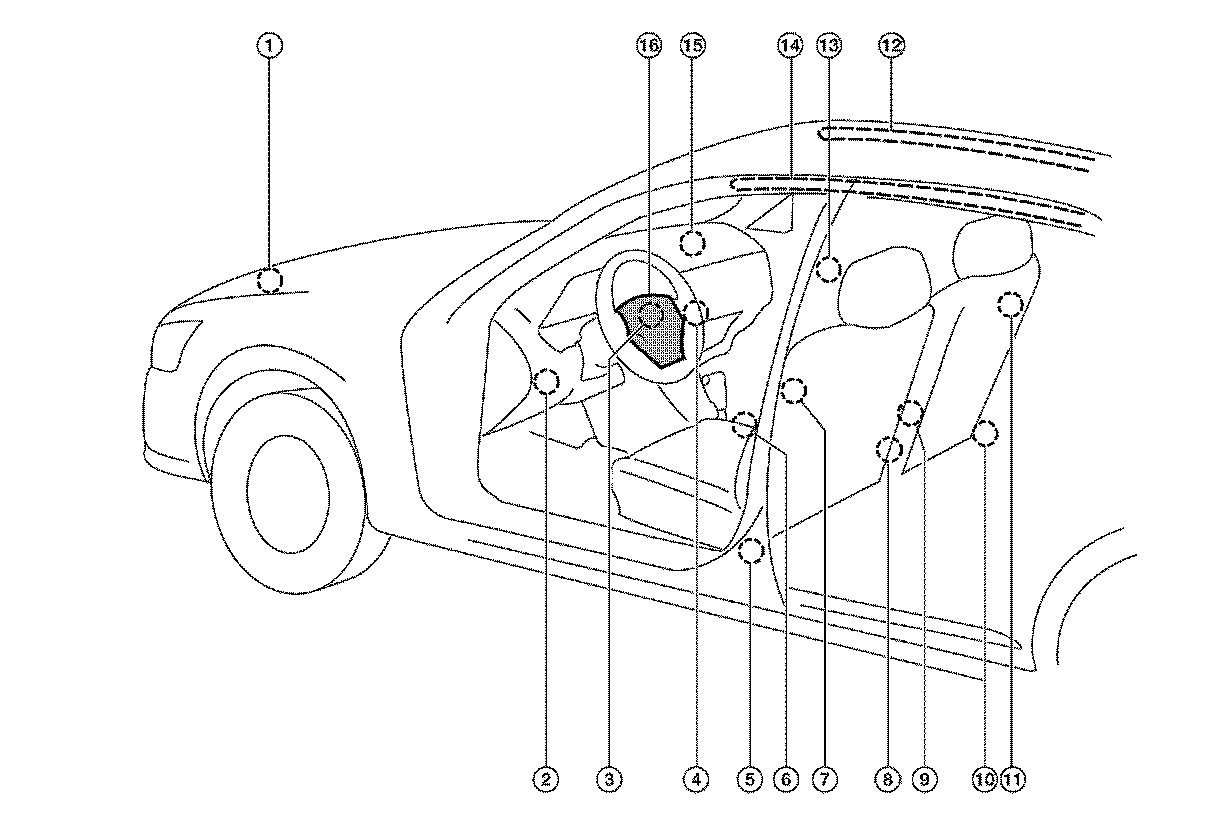 1
16
15
14
13
12
2
3
4
5
6
7
8
9
10
11