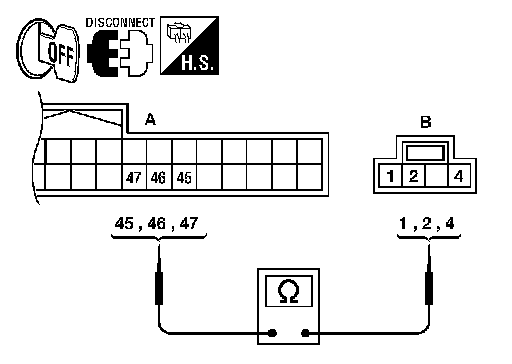 OFF
DISCONNECT
H.S.
A
47 46 45
B
1 2 4
45 , 46 , 47
1 , 2 , 4
Ω