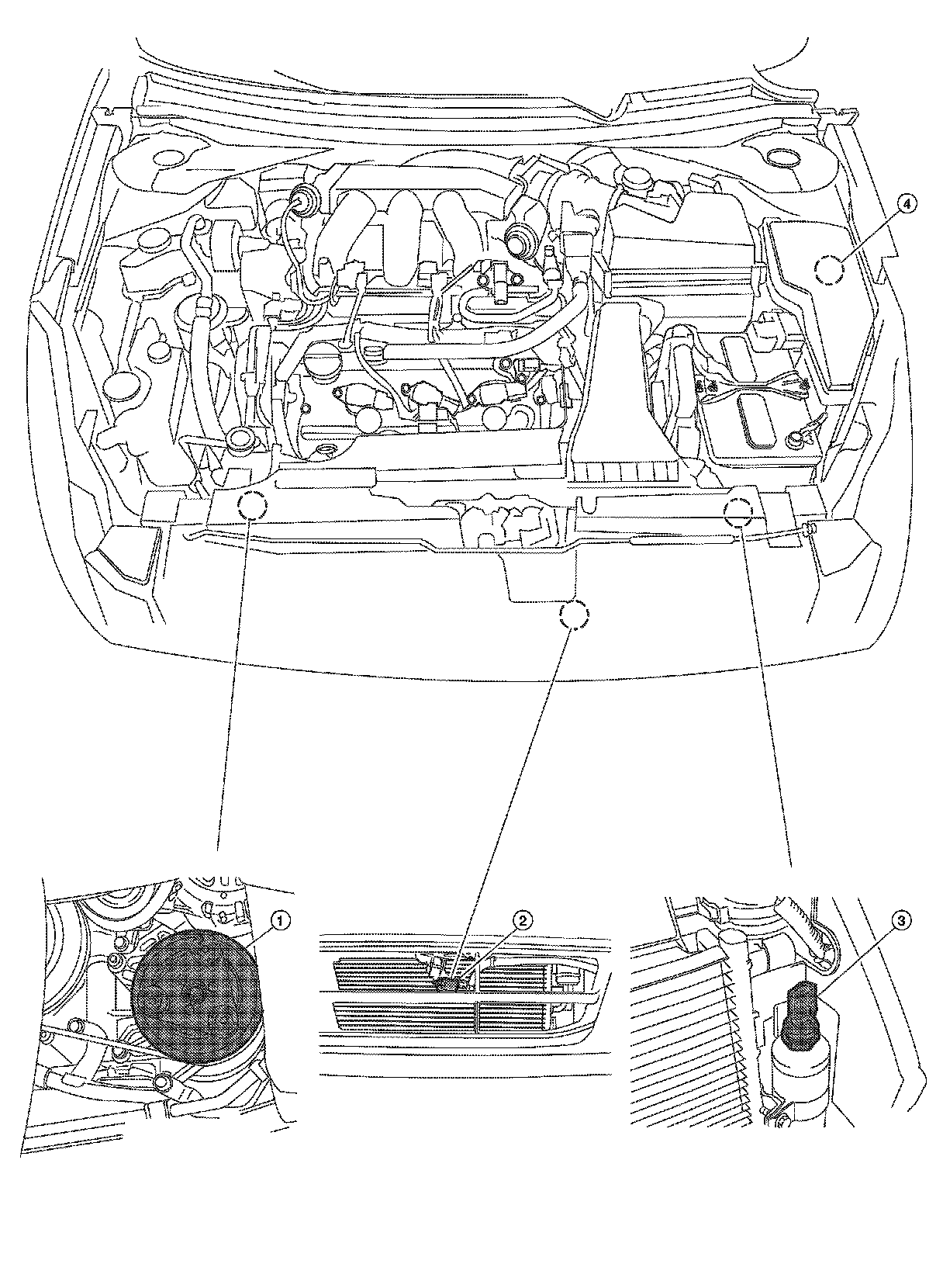 4

1

2

3