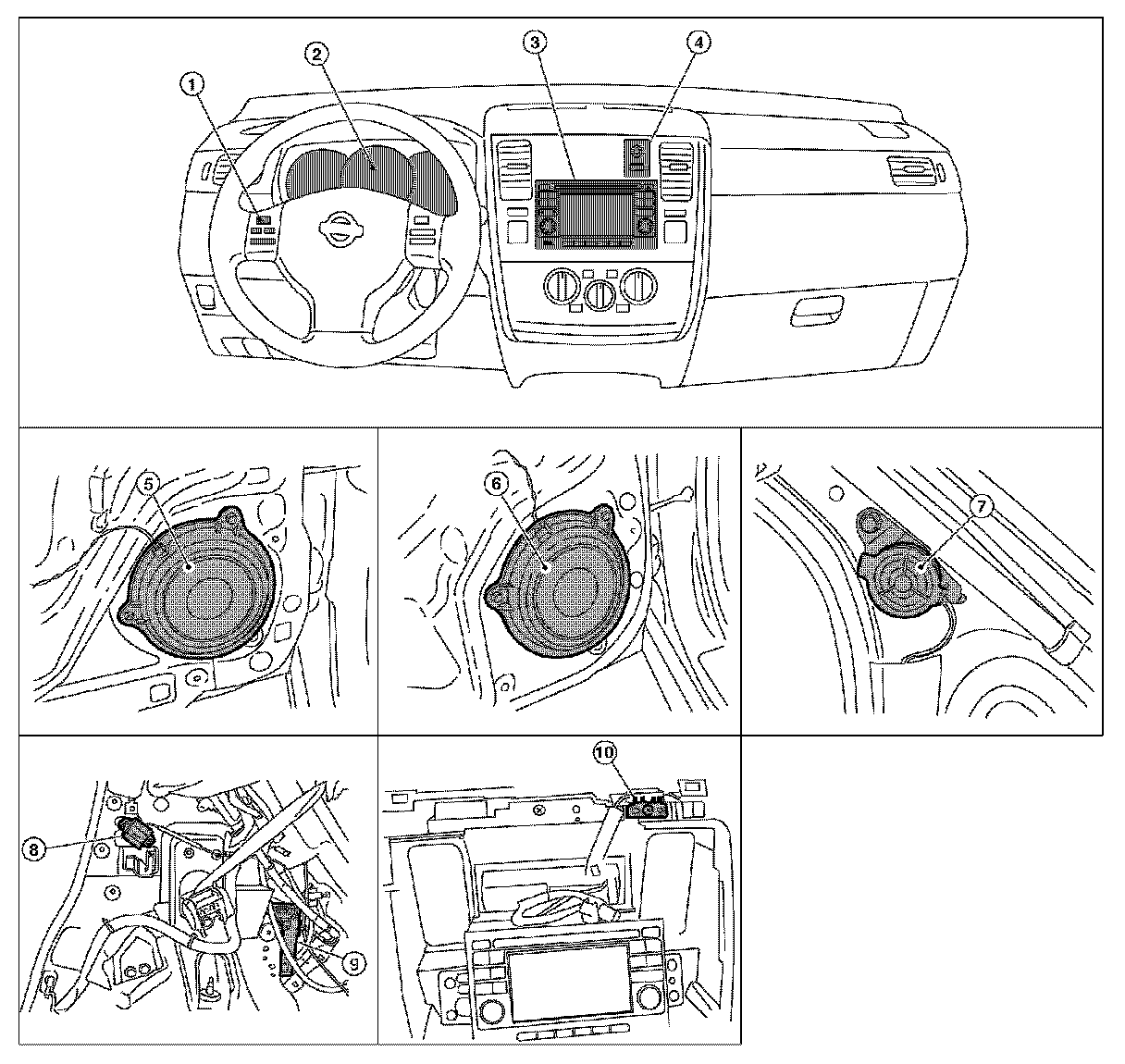 1
2
3
4
5
6
7
8
9
10