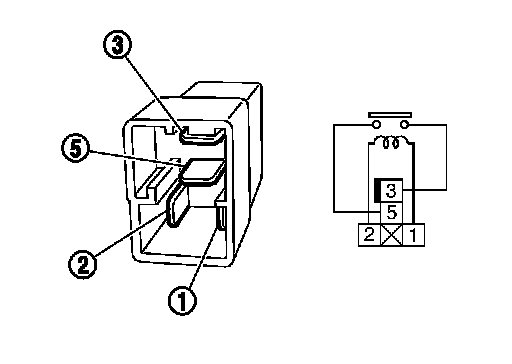 3
5
2
1
3
5
2
1