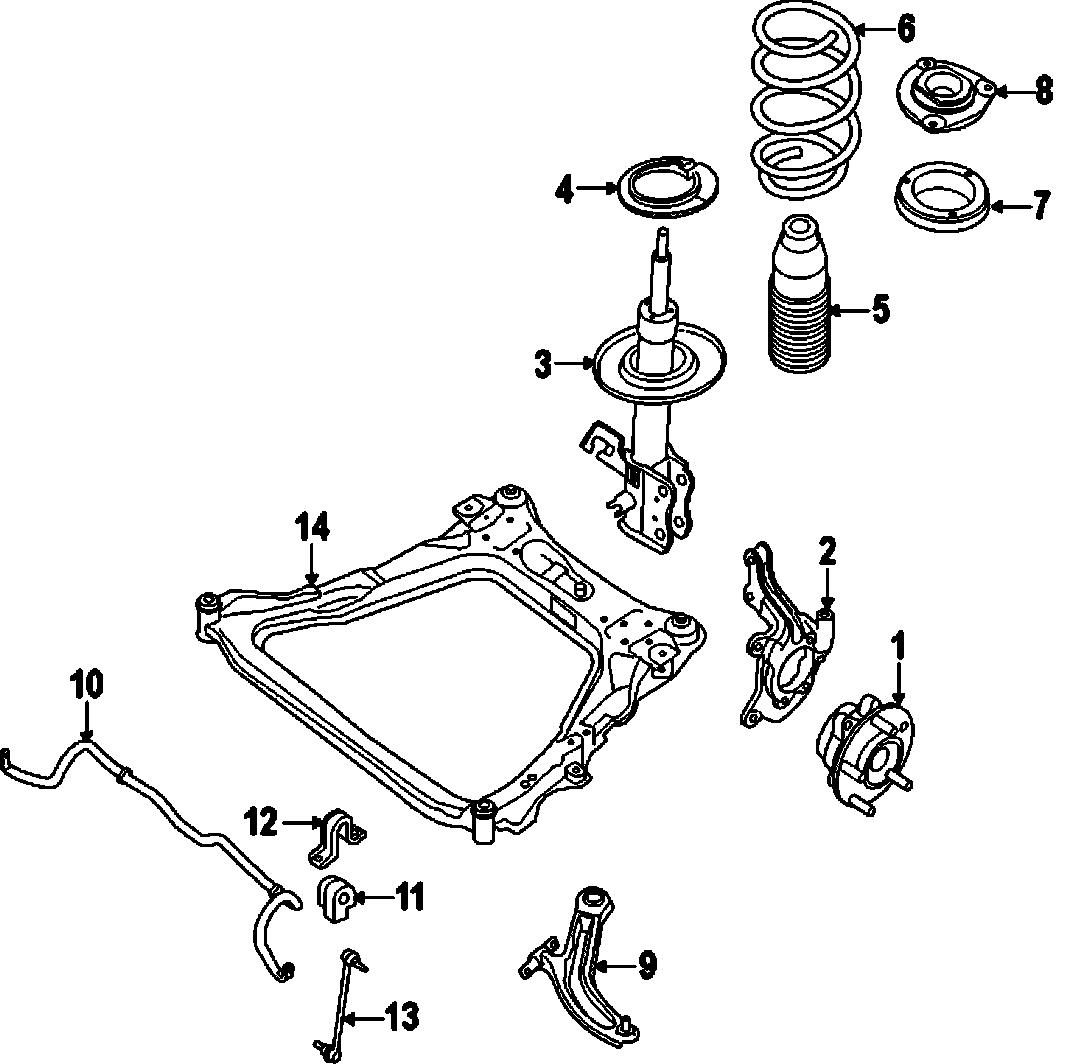 6
8
4
7
5
3
14
2
1
10
12
11
9
13