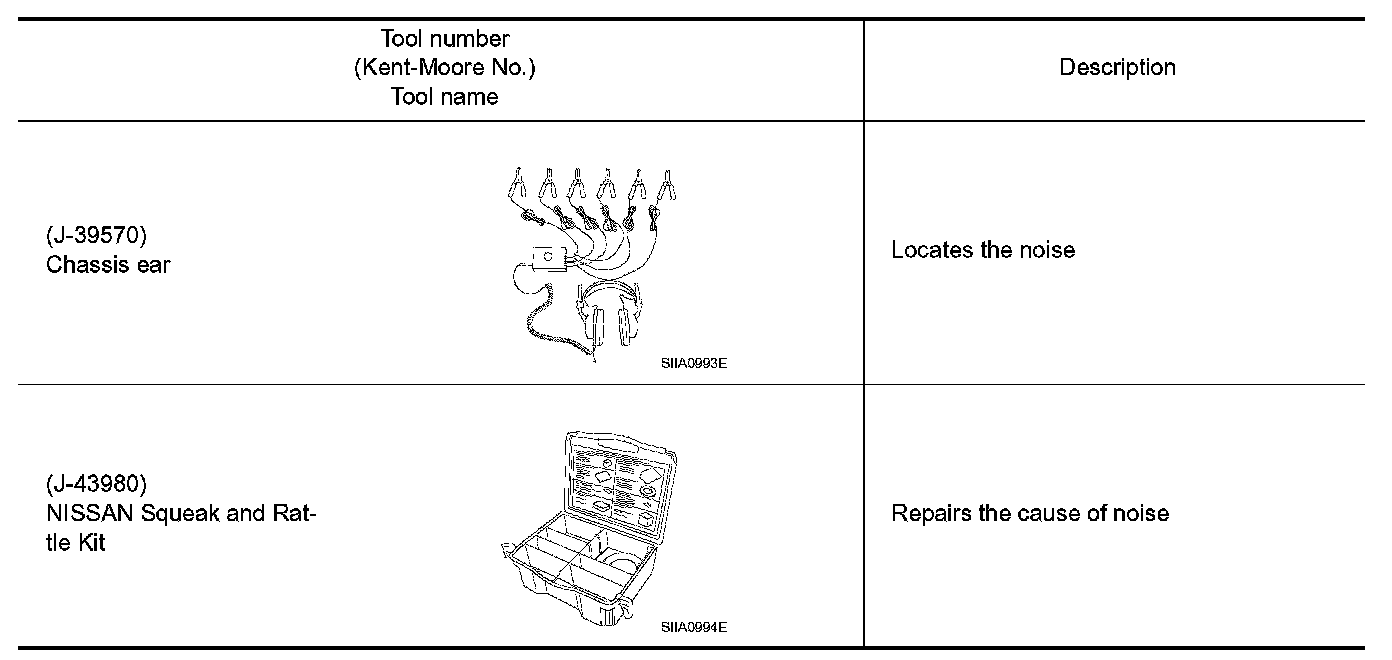 | Tool number (Kent-Moore No.) Tool name | Description |
|---|---|
| (J-39570) Chassis ear SIIA0993E | Locates the noise |
| (J-43980) NISSAN Squeak and Rattle Kit SIIA0994E | Repairs the cause of noise |