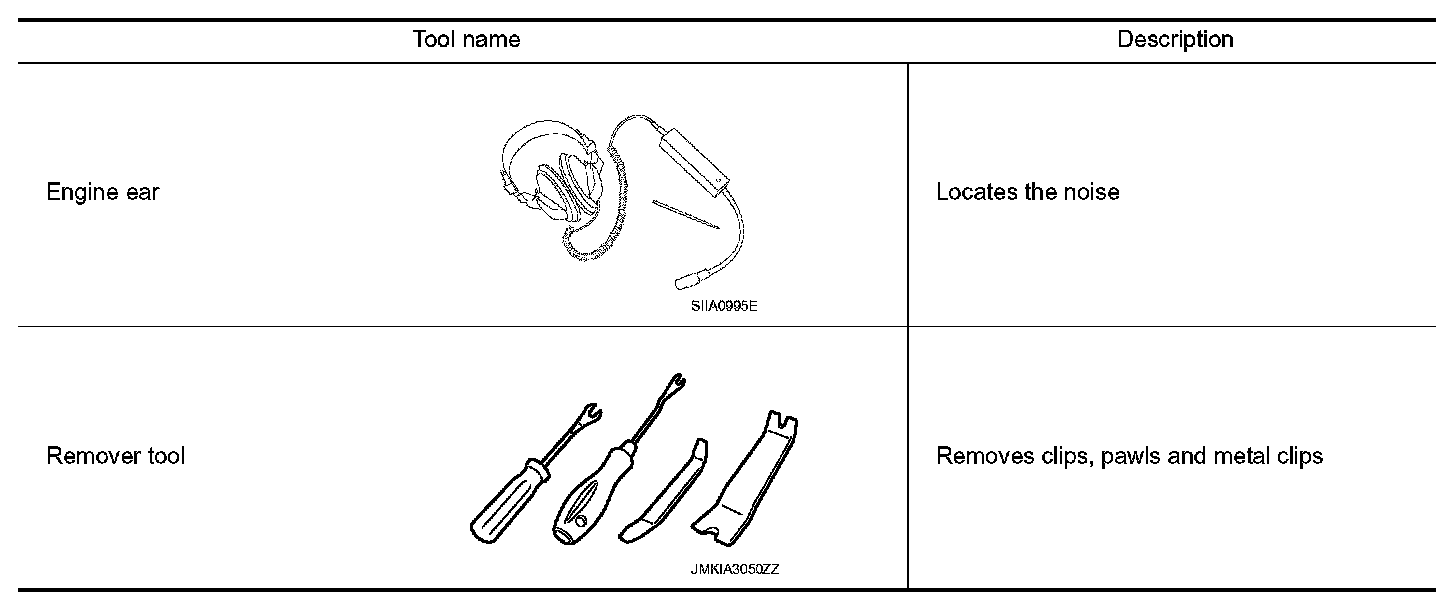 | Tool name | Description |
|---|---|
| Engine ear SIIA0995E | Locates the noise |
| Remover tool JMKIA3050ZZ | Removes clips, pawls and metal clips |