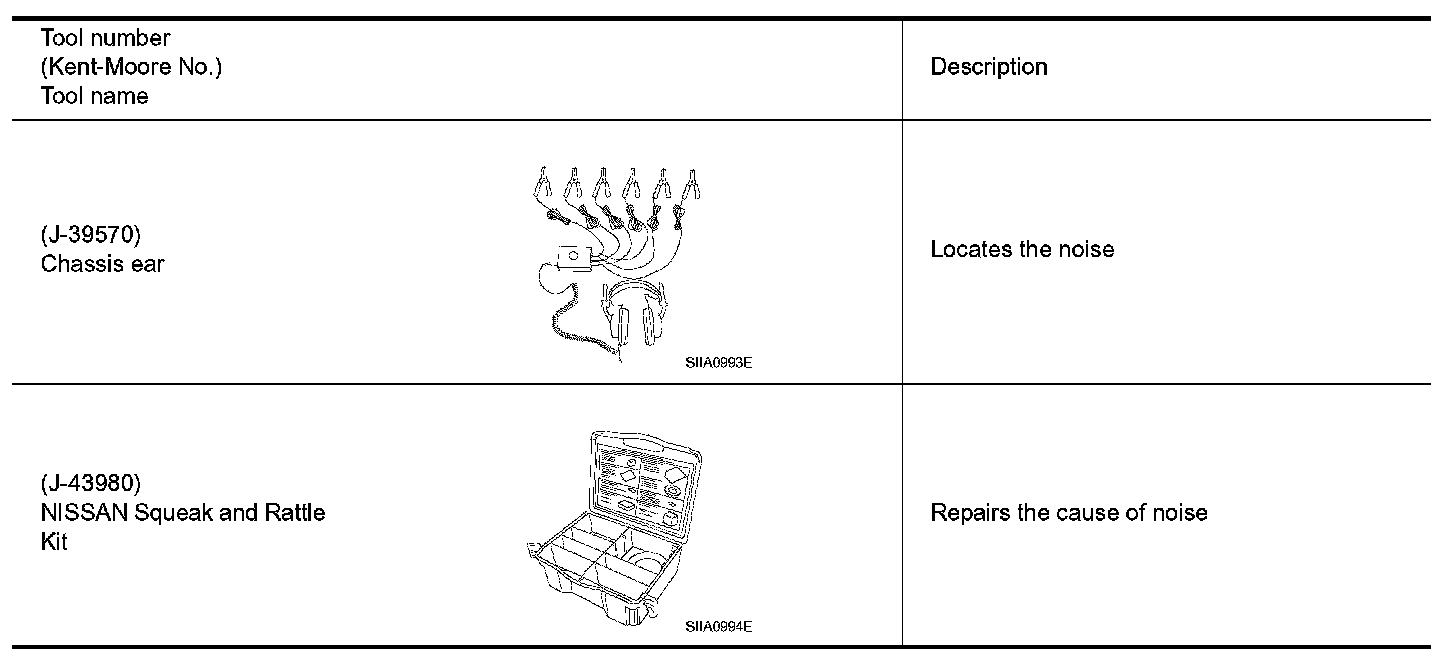 | Tool number (Kent-Moore No.) Tool name | Description |
|---|---|
| (J-39570) Chassis ear SIIA0993E | Locates the noise |
| (J-43980) NISSAN Squeak and Rattle Kit SIIA0994E | Repairs the cause of noise |