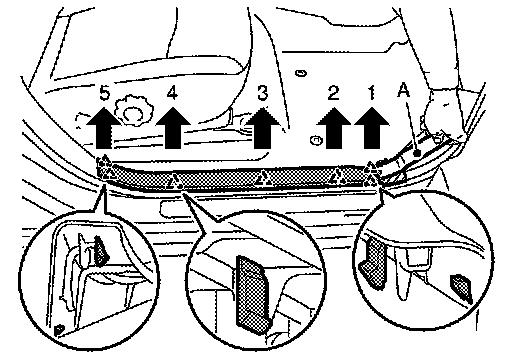 5 4 3 2 1 A