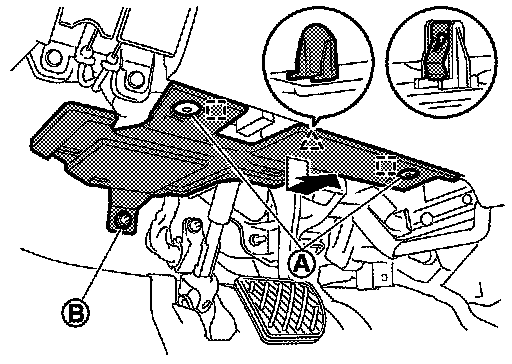 A

B