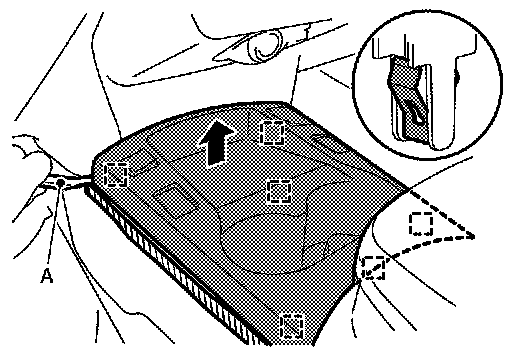 A