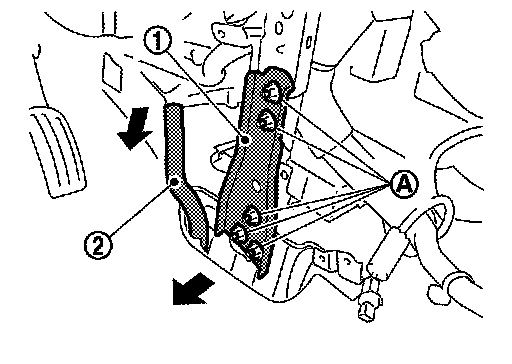 1
A
2