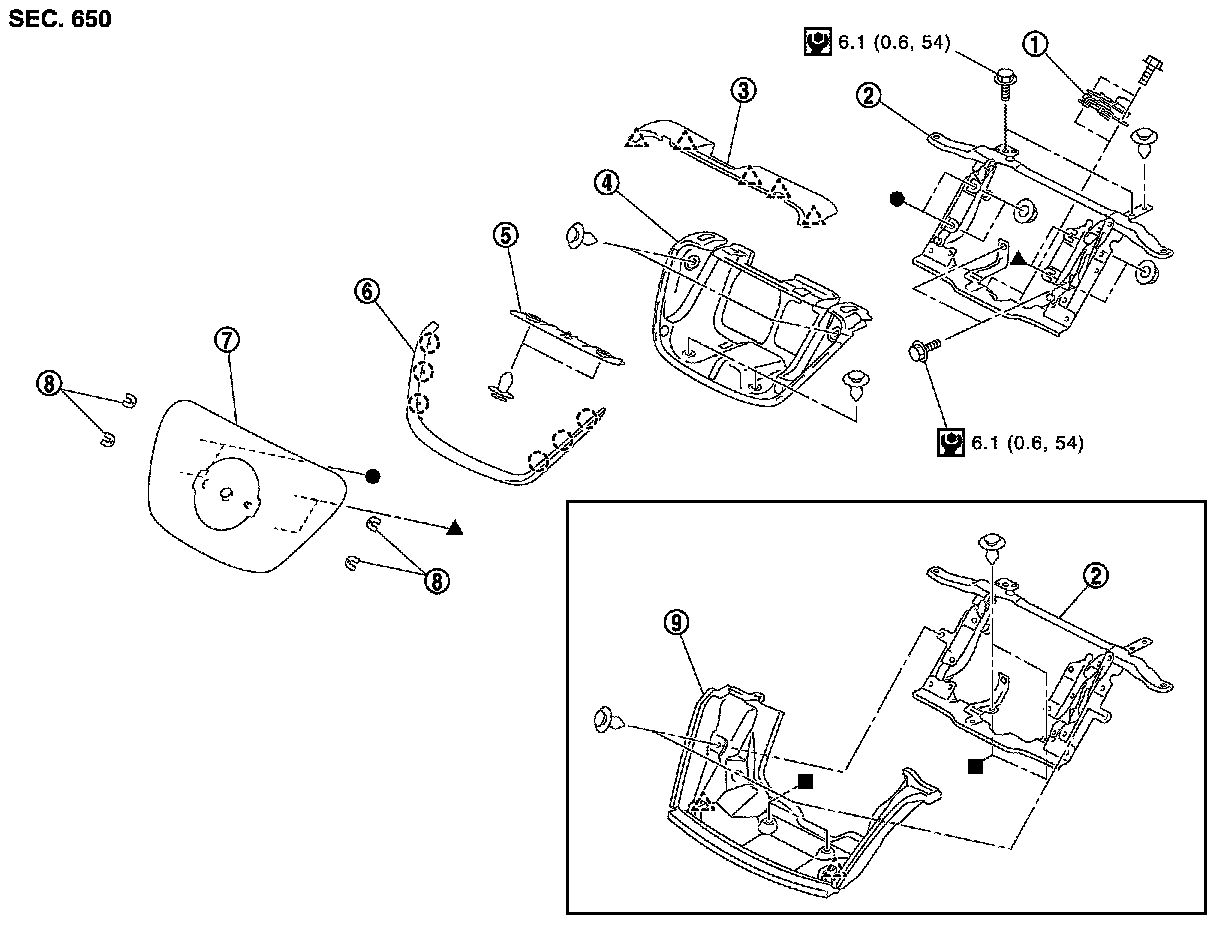 SEC. 650

6.1 (0.6, 54)

①
②
③
④
⑤
⑥
⑦
⑧
⑧

6.1 (0.6, 54)

②
⑨