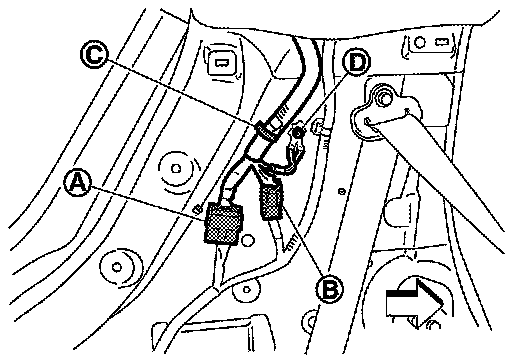 C
D
A
B