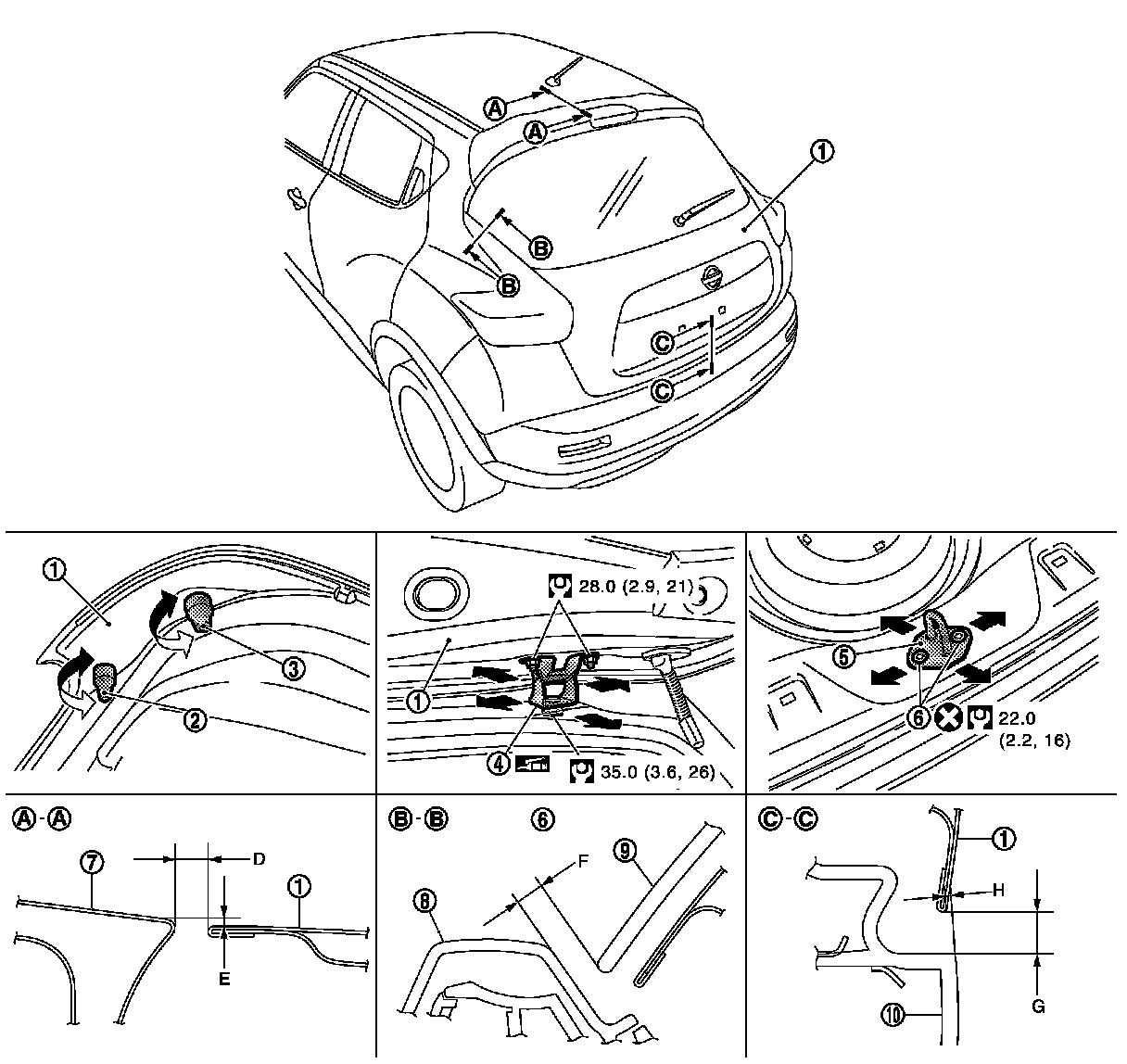 Ⓐ
Ⓐ
①
Ⓑ
Ⓑ
Ⓒ
Ⓒ

①
③
②

28.0 (2.9, 21)
①
④
35.0 (3.6, 26)

⑤
⑥ 22.0 (2.2, 16)

Ⓐ-Ⓐ
⑦
D
①
E

Ⓑ-Ⓑ ⑥
F
⑨
⑧

Ⓒ-Ⓒ
①
H
G
⑩