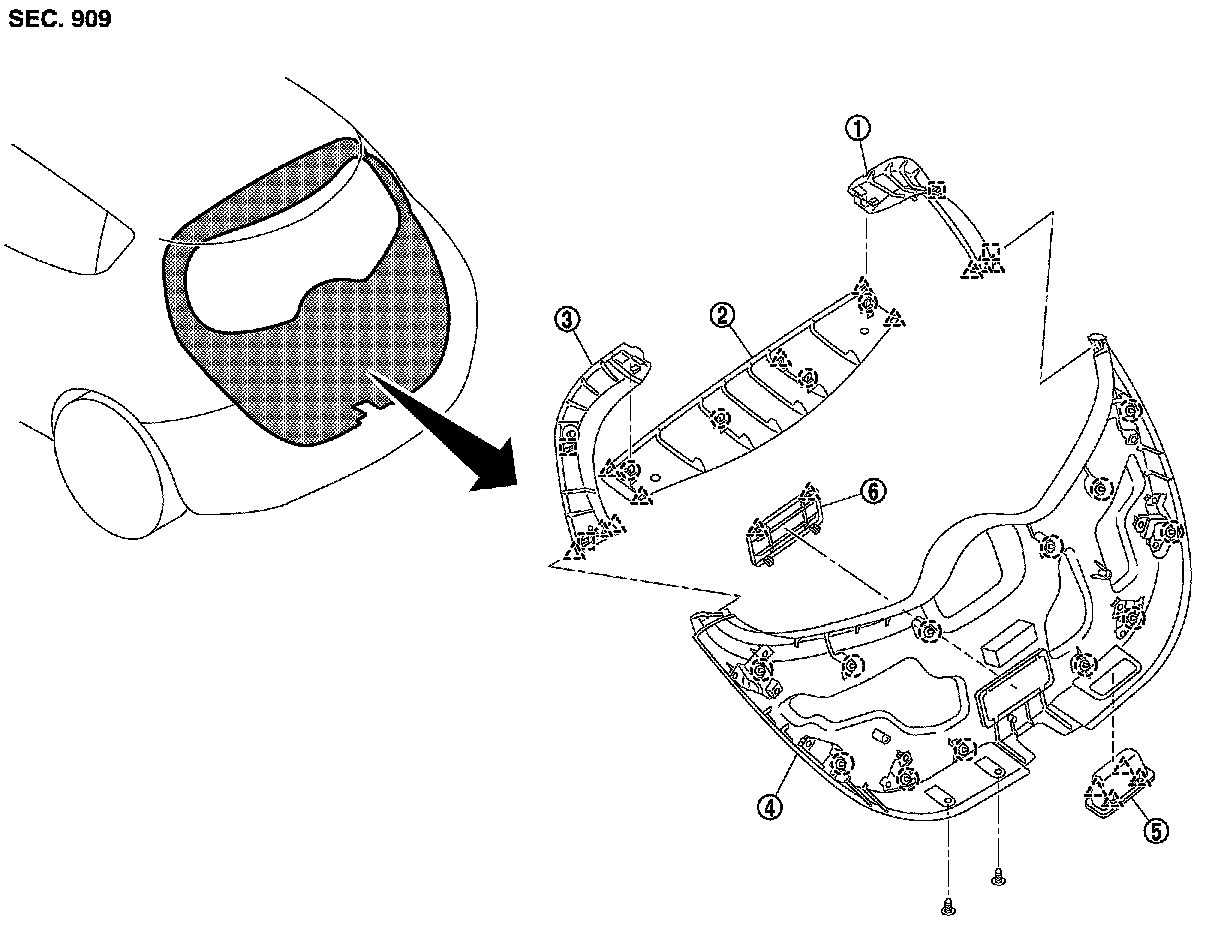 SEC. 909

①
②
③
⑥
④
⑤