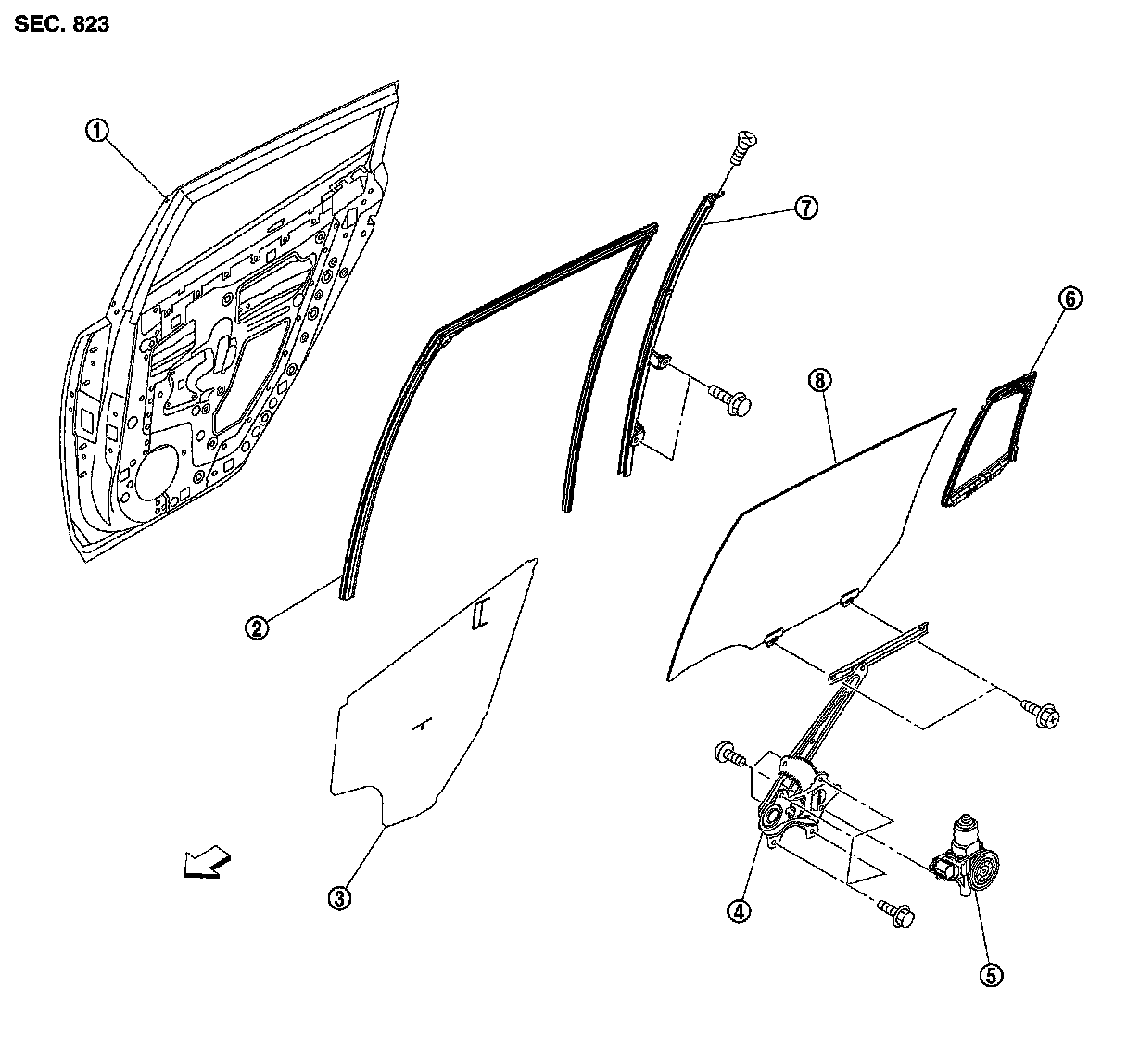 SEC. 823

①
⑦
⑥
⑧
②
③
④
⑤