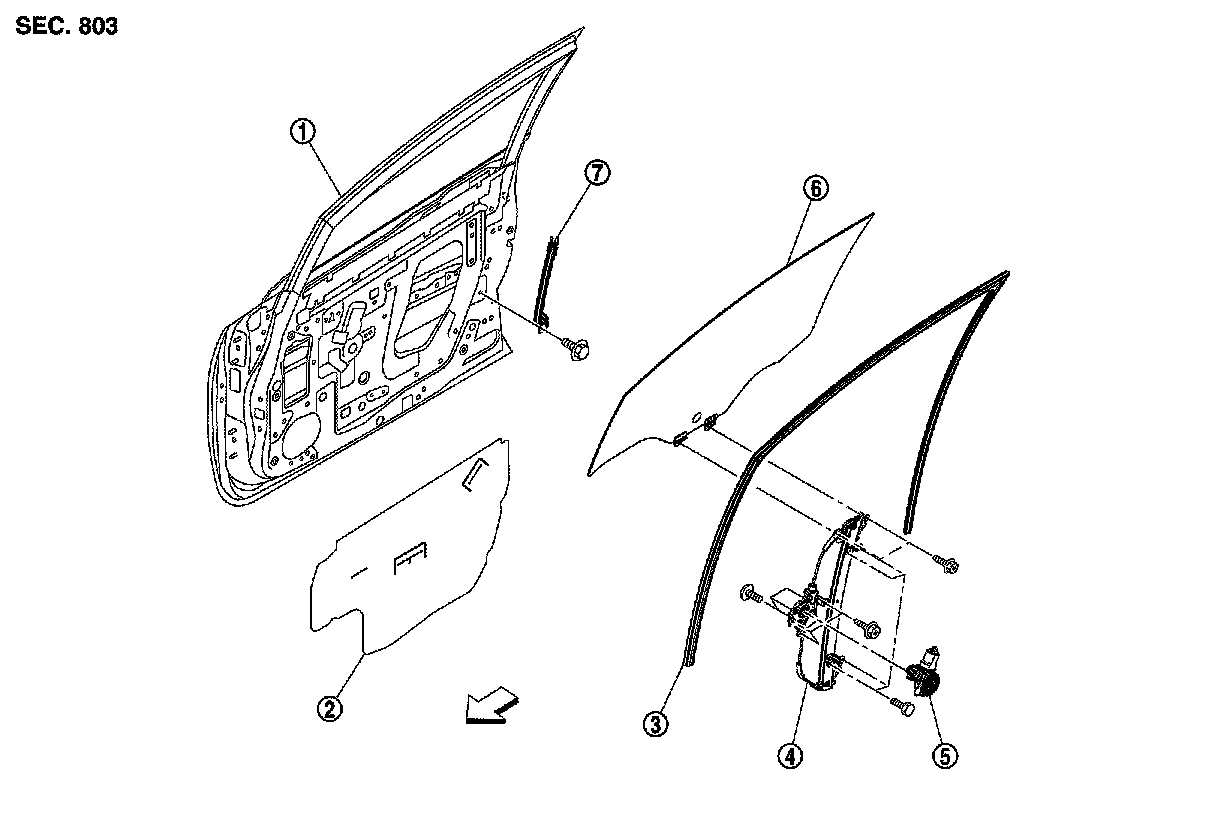 SEC. 803

①
⑦
⑥
②
③
④
⑤