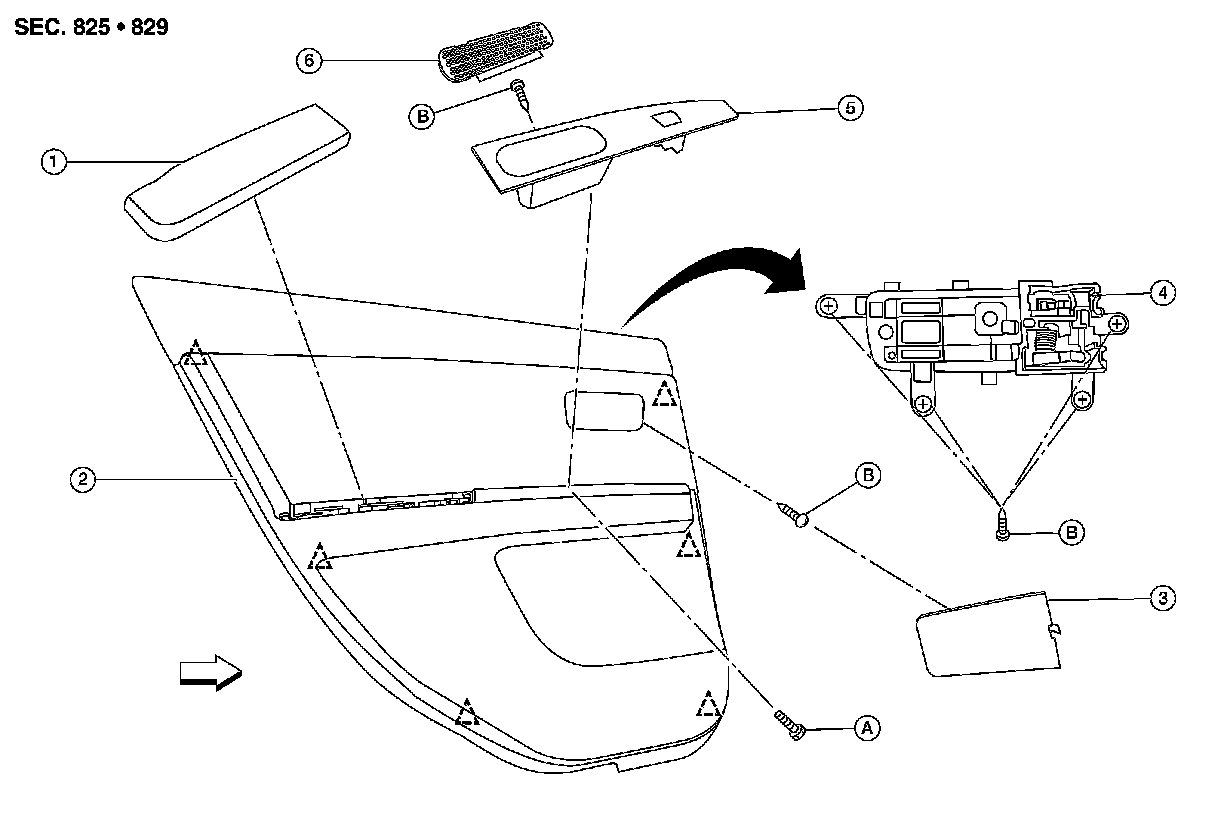 SEC. 825 • 829

6

B

5

1

4

2

B

B

3

A