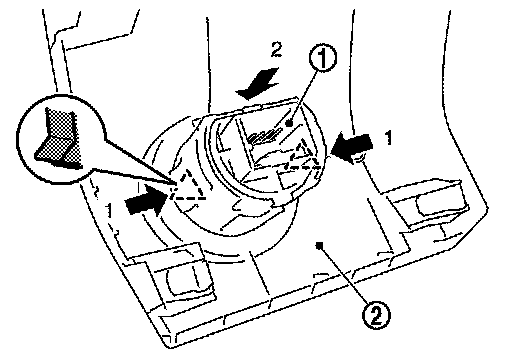 2
①
1
1
②