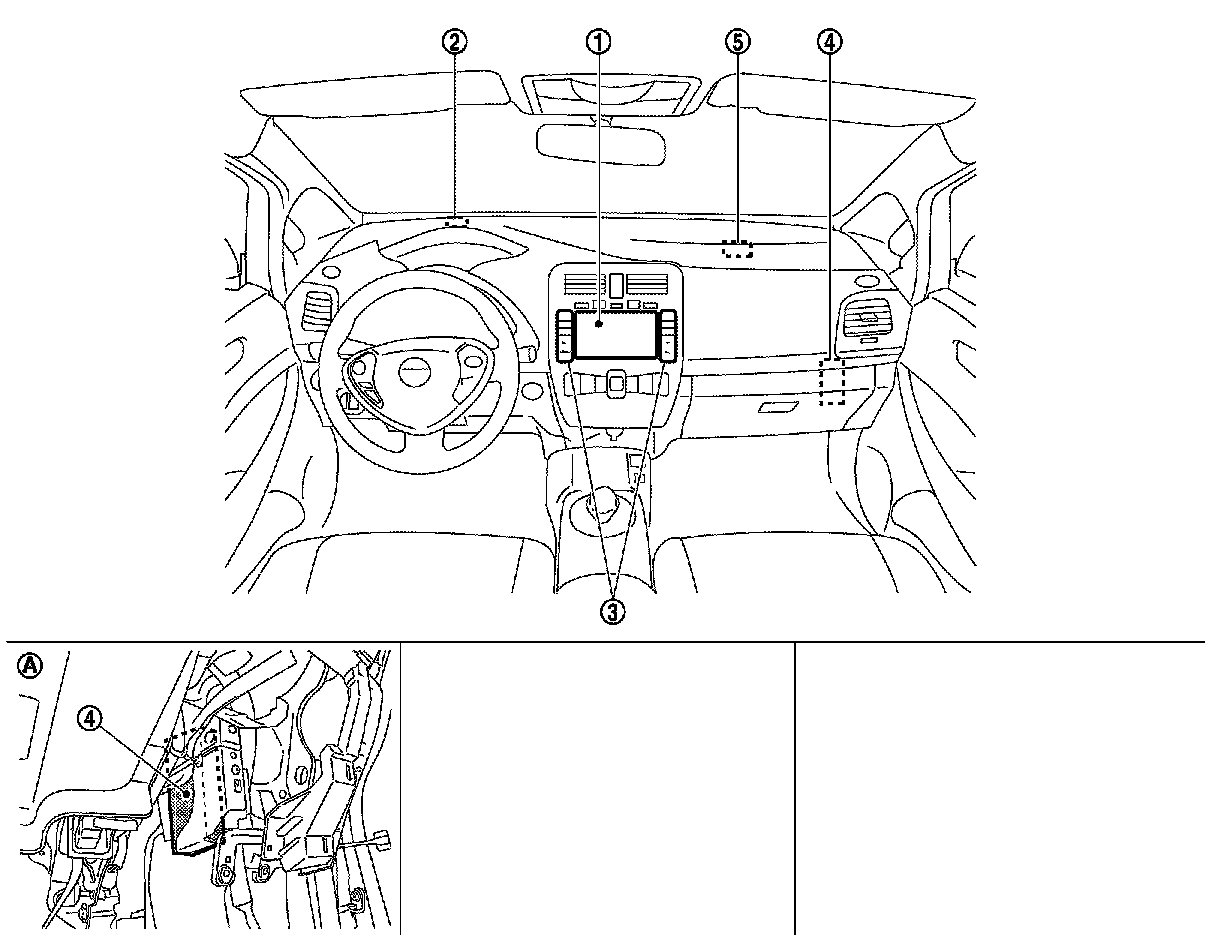 ②
①
⑤
④
③
Ⓐ
④